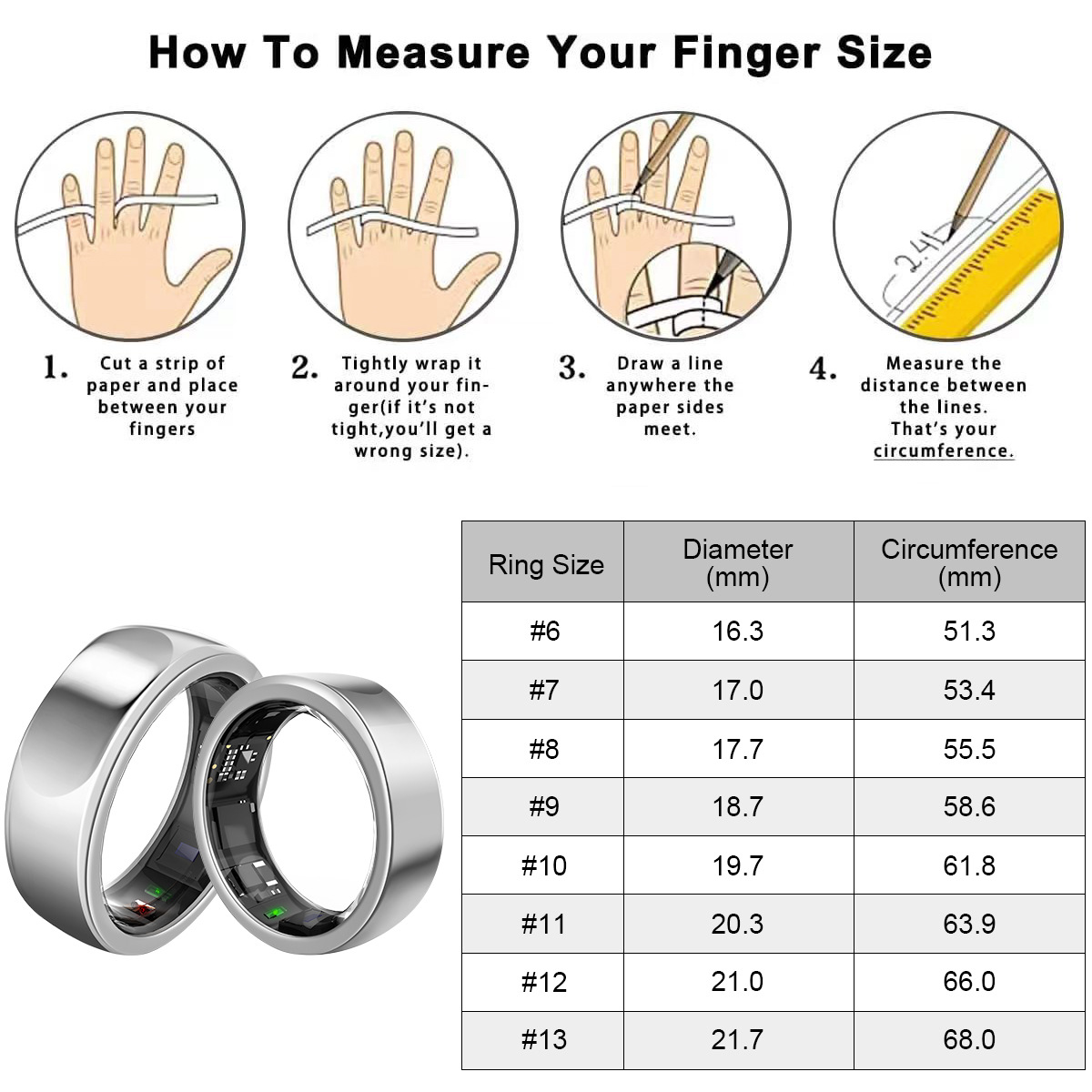 How To Measure Your Finger Size

2.41

1. Cut a strip of paper and place between your fingers

2. Tightly wrap it around your finger(if it's not tight,you'll get a wrong size).

3. Draw a line anywhere the paper sides meet.

4. Measure the distance between the lines. That's your circumference.

| Ring Size | Diameter (mm) | Circumference (mm) |
|---|---|---|
| #6 | 16.3 | 51.3 |
| #7 | 17.0 | 53.4 |
| #8 | 17.7 | 55.5 |
| #9 | 18.7 | 58.6 |
| #10 | 19.7 | 61.8 |
| #11 | 20.3 | 63.9 |
| #12 | 21.0 | 66.0 |
| #13 | 21.7 | 68.0 |