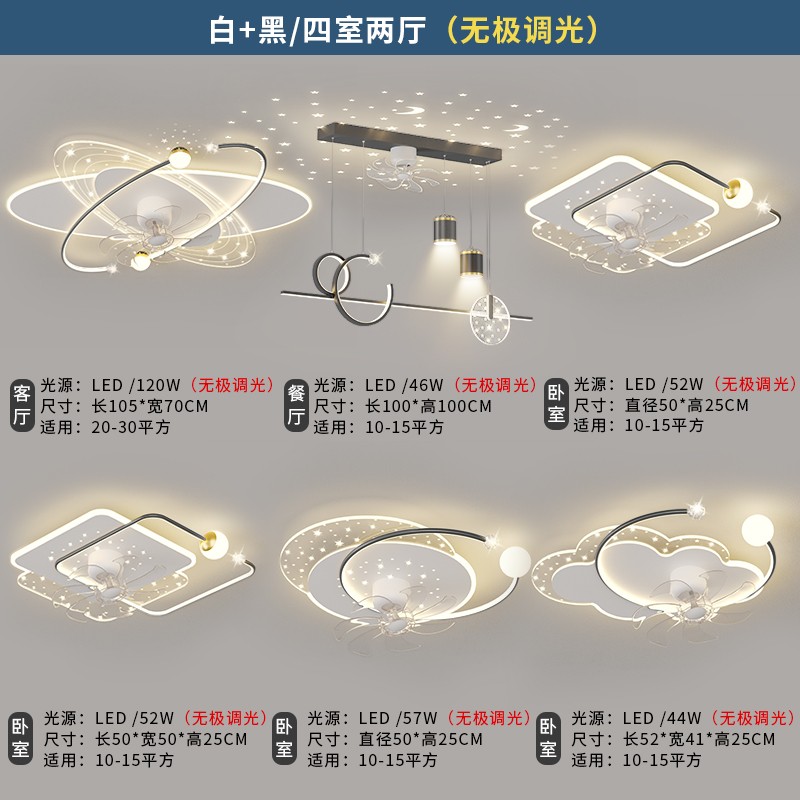 白+黑/四室两厅（无极调光）

客厅
光源：LED /120W（无极调光）
尺寸：长105*宽70CM
适用：20-30平方

餐厅
光源：LED /46W（无极调光）
尺寸：长100*高100CM
适用：10-15平方

卧室
光源：LED /52W（无极调光）
尺寸：直径50*高25CM
适用：10-15平方

卧室
光源：LED /52W（无极调光）
尺寸：长50*宽50*高25CM
适用：10-15平方

卧室
光源：LED /57W（无极调光）
尺寸：直径50*高25CM
适用：10-15平方

卧室
光源：LED /44W（无极调光）
尺寸：长52*宽41*高25CM
适用：10-15平方