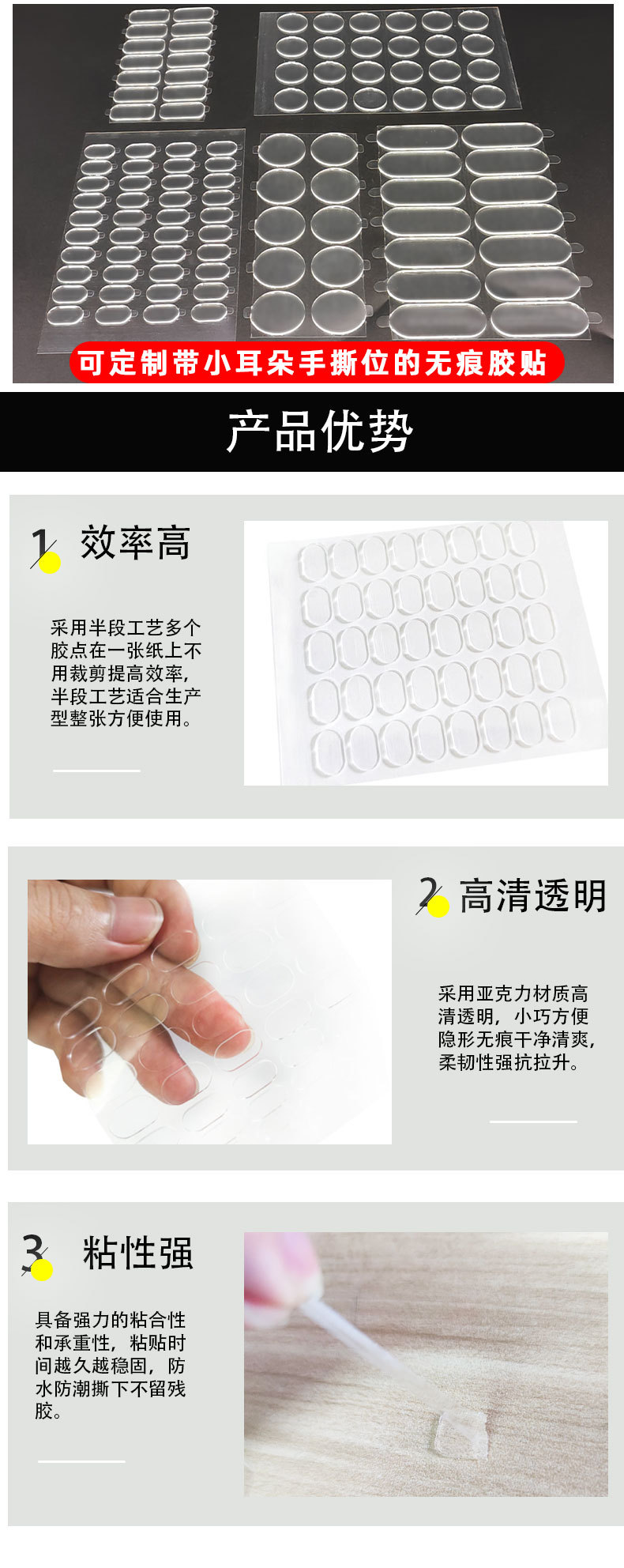 可定制带小耳朵手撕位的无痕胶贴

产品优势

1 效率高

采用半段工艺多个胶点在一张纸上不用裁剪提高效率，半段工艺适合生产型整张方便使用。

2 高清透明

采用亚克力材质高清透明，小巧方便隐形无痕干净清爽，柔韧性强抗拉升。

3 粘性强

具备强力的粘合性和承重性，粘贴时间越久越稳固，防水防潮撕下不留残胶。