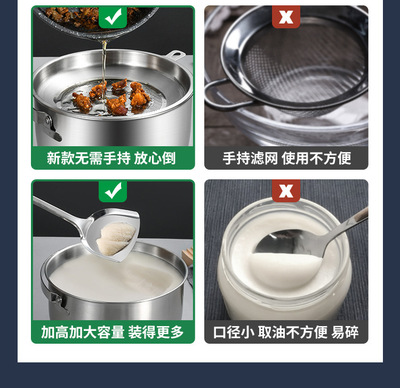 ✓

新款无需手持 放心倒

x

手持滤网 使用不方便

✓

加高加大容量 装得更多

x

口径小 取油不方便 易碎