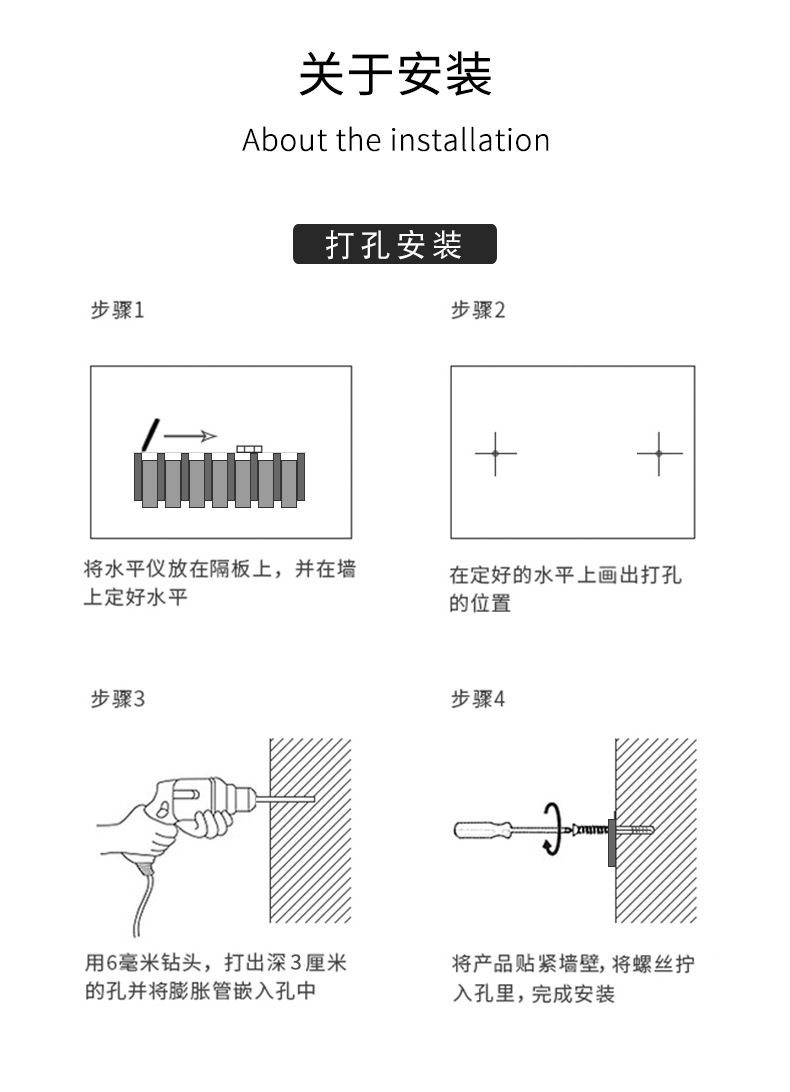 关于安装

About the installation

打孔安装

步骤1

将水平仪放在隔板上，并在墙上定好水平

步骤2

在定好的水平上画出打孔的位置

步骤3

用6毫米钻头，打出深3厘米的孔并将膨胀管嵌入孔中

步骤4

将产品贴紧墙壁，将螺丝拧入孔里，完成安装