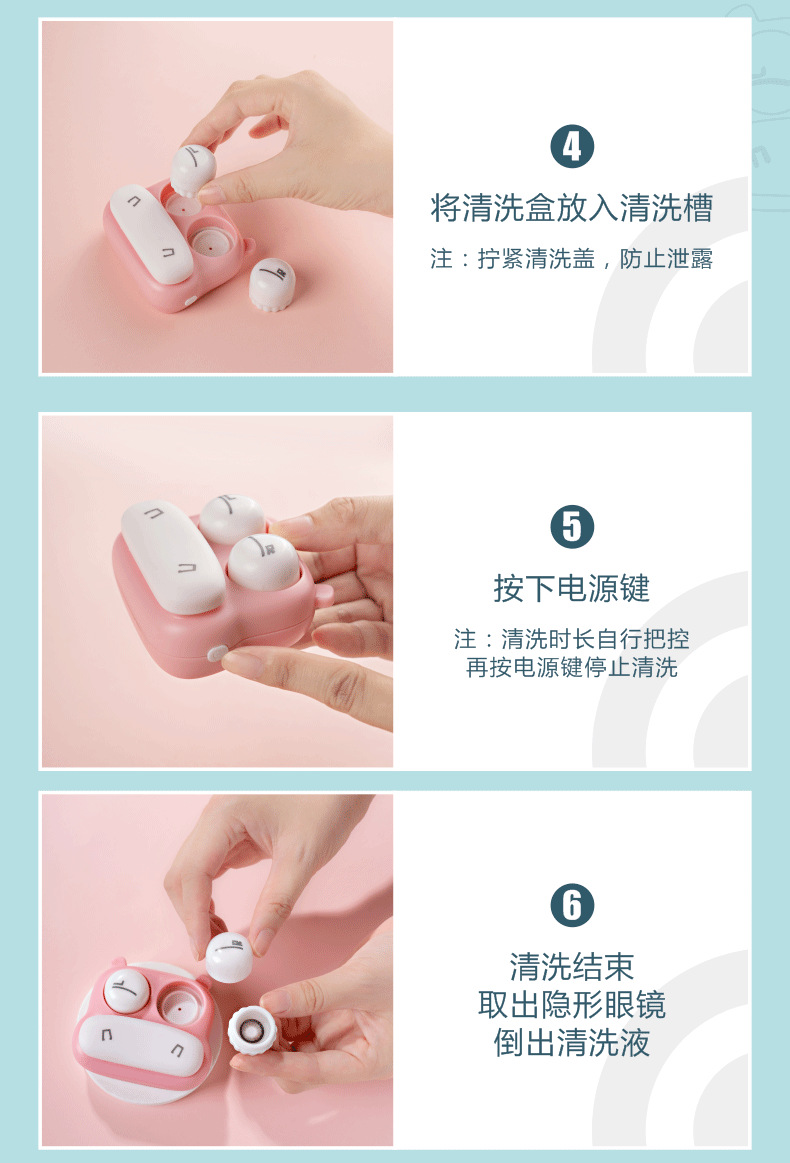 4
将清洗盒放入清洗槽
注：拧紧清洗盖，防止泄露

5
按下电源键
注：清洗时长自行把控
再按电源键停止清洗

6
清洗结束
取出隐形眼镜
倒出清洗液