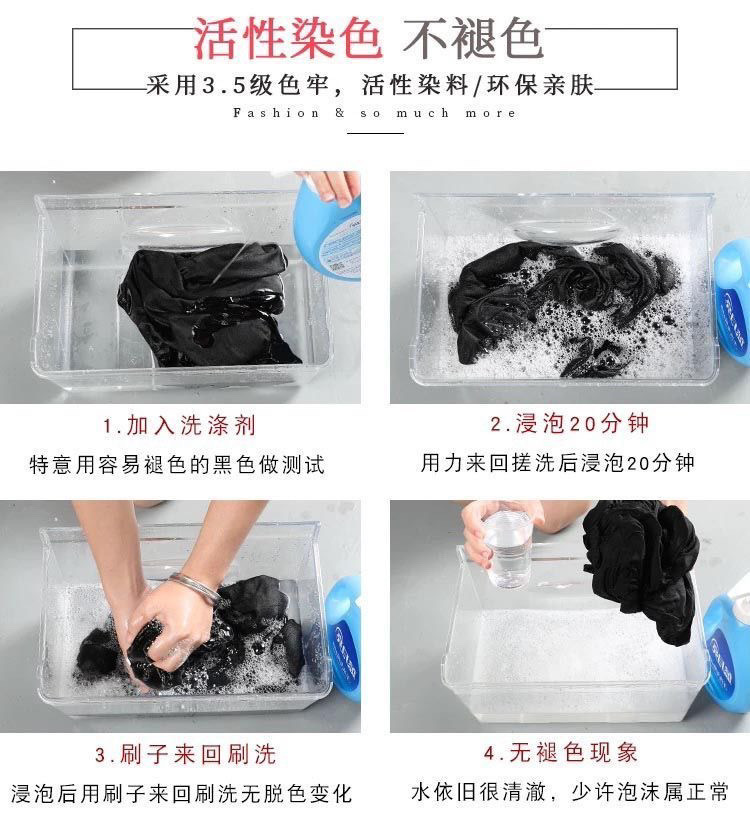 活性染色 不褪色

采用3.5级色牢，活性染料/环保亲肤

Fashion & so much more

1.加入洗涤剂

特意用容易褪色的黑色做测试

2.浸泡20分钟

用力来回搓洗后浸泡20分钟

3.刷子来回刷洗

浸泡后用刷子来回刷洗无脱色变化

4.无褪色现象

水依旧很清澈，少许泡沫属正常