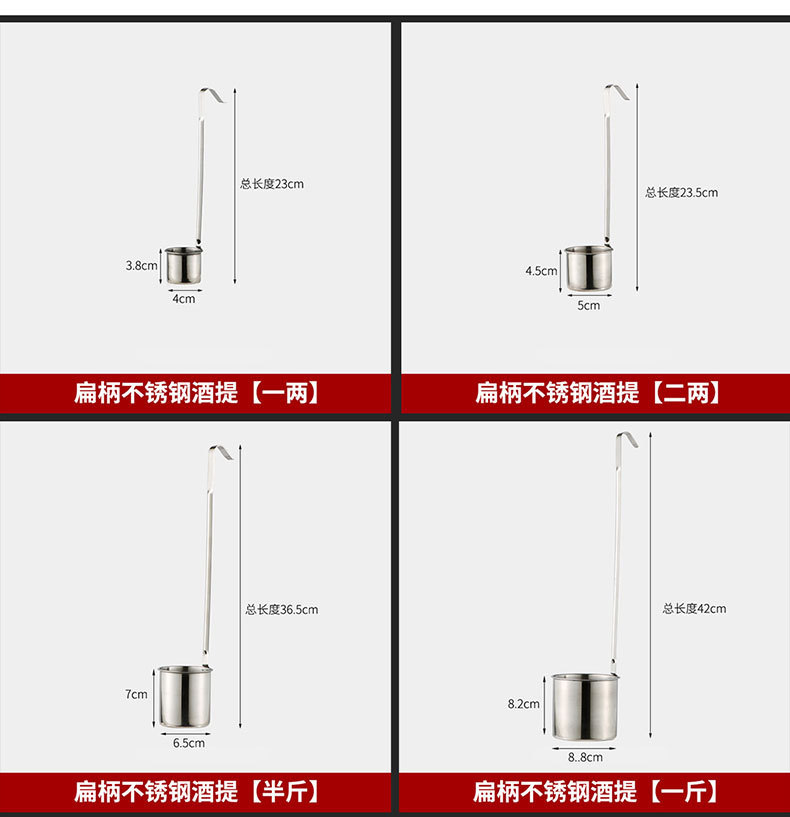 总长度23cm
3.8cm
4cm
扁柄不锈钢酒提【一两】

总长度23.5cm
4.5cm
5cm
扁柄不锈钢酒提【二两】

总长度36.5cm
7cm
6.5cm
扁柄不锈钢酒提【半斤】

总长度42cm
8.2cm
8..8cm
扁柄不锈钢酒提【一斤】