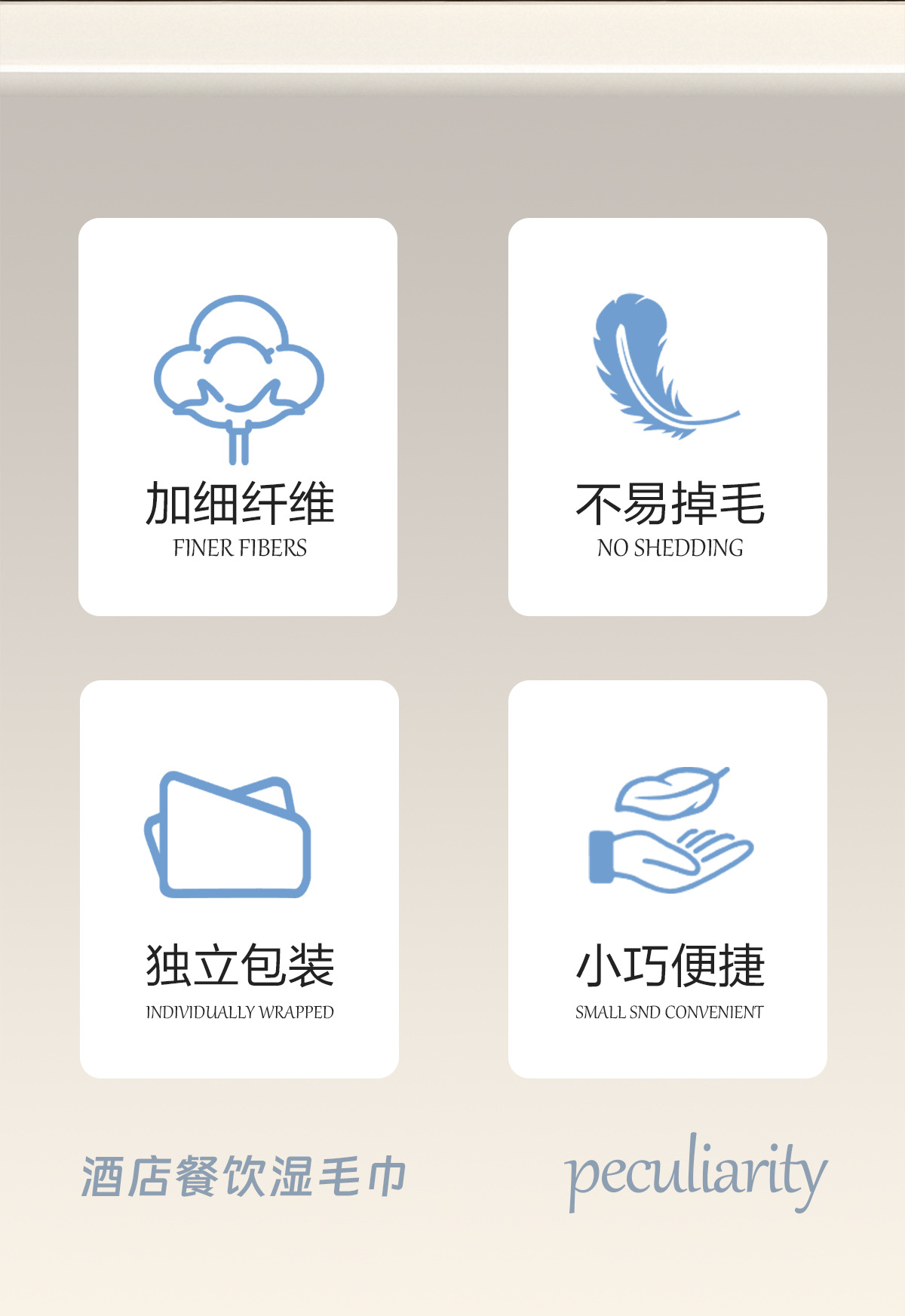 加细纤维
FINER FIBERS

不易掉毛
NO SHEDDING

独立包装
INDIVIDUALLY WRAPPED

小巧便捷
SMALL SND CONVENIENT

酒店餐饮湿毛巾

peculiarity