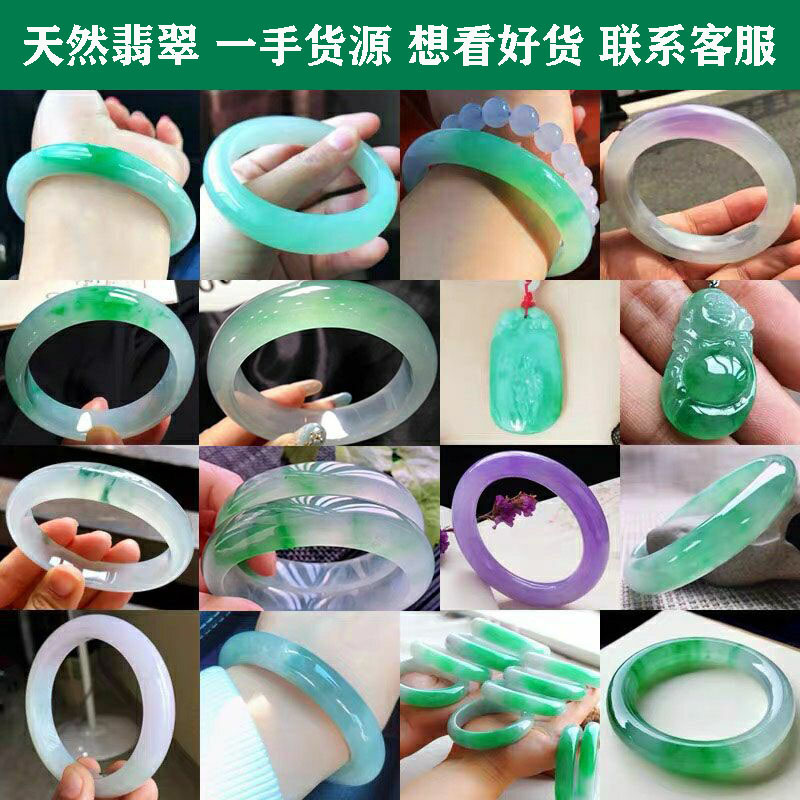 天然翡翠 一手货源 想看好货 联系客服