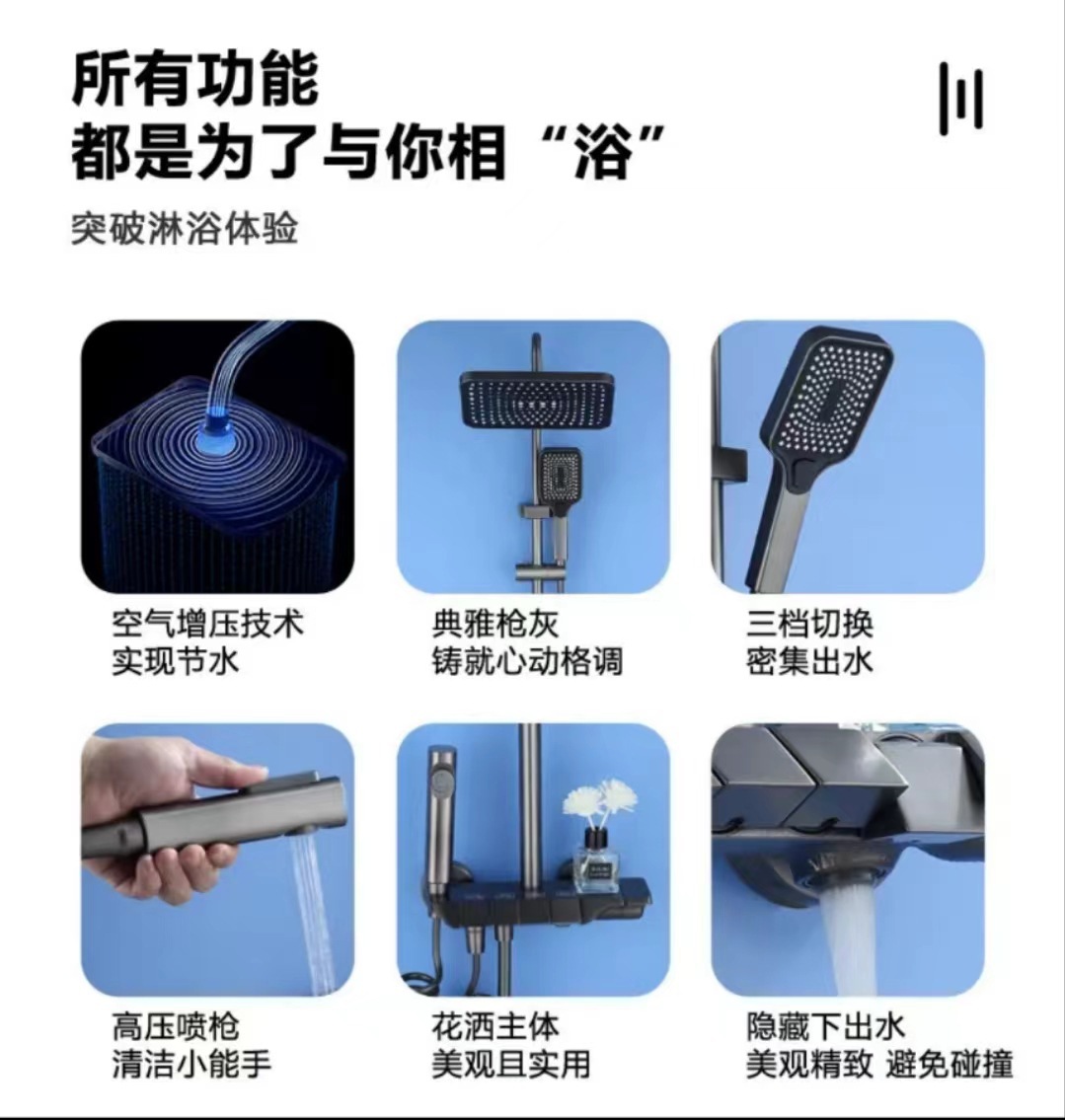 所有功能
都是为了与你相“浴”

突破淋浴体验

空气增压技术
实现节水

典雅枪灰
铸就心动格调

三档切换
密集出水

高压喷枪
清洁小能手

花洒主体
美观且实用

隐藏下出水
美观精致 避免碰撞