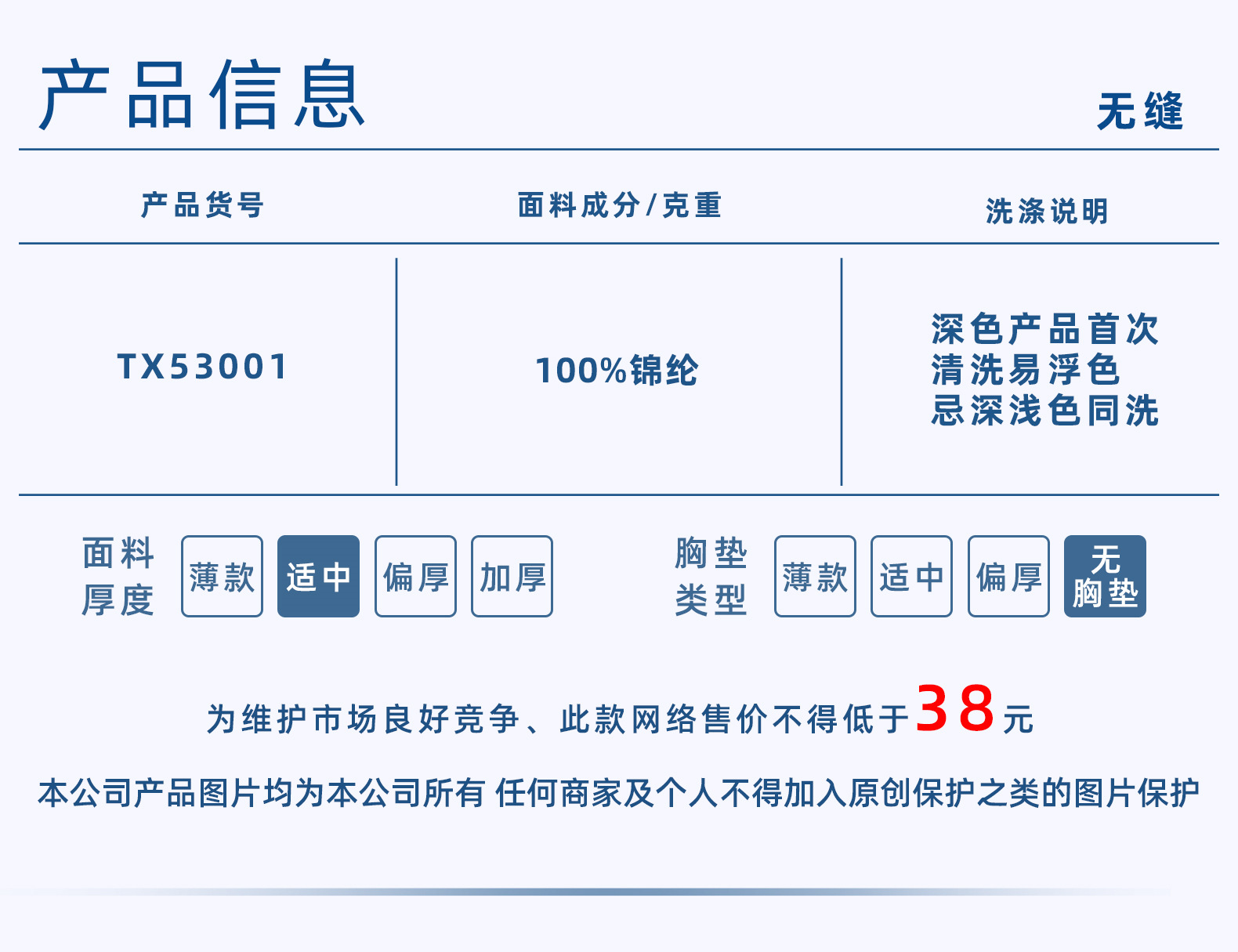 产品信息

无缝

| 产品货号 | 面料成分/克重 | 洗涤说明 |
|---|---|---|
| TX53001 | 100%锦纶 | 深色产品首次清洗易浮色忌深浅色同洗 |

面料厚度 薄款 适中 偏厚 加厚

胸垫类型 薄款 适中 偏厚 无胸垫

为维护市场良好竞争、此款网络售价不得低于38元

本公司产品图片均为本公司所有 任何商家及个人不得加入原创保护之类的图片保护