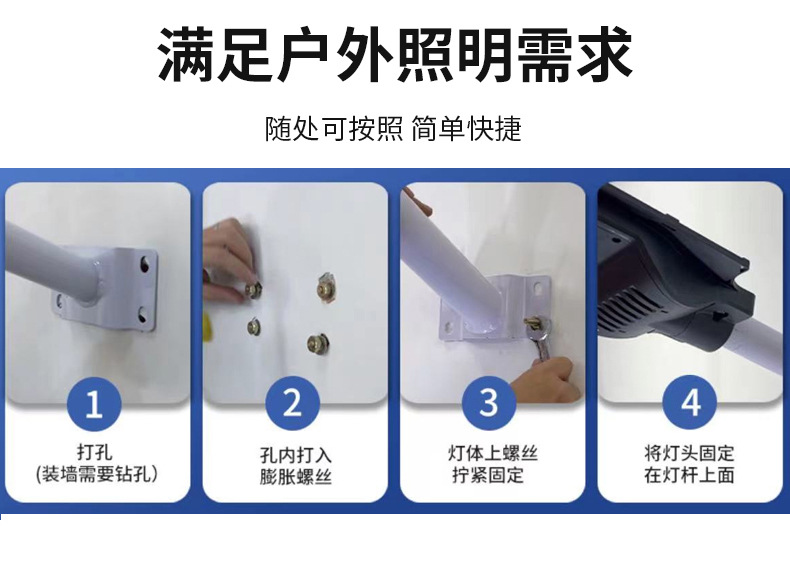 满足户外照明需求

随处可按照 简单快捷

1
打孔
(装墙需要钻孔)

2
孔内打入
膨胀螺丝

3
灯体上螺丝
拧紧固定

4
将灯头固定
在灯杆上面