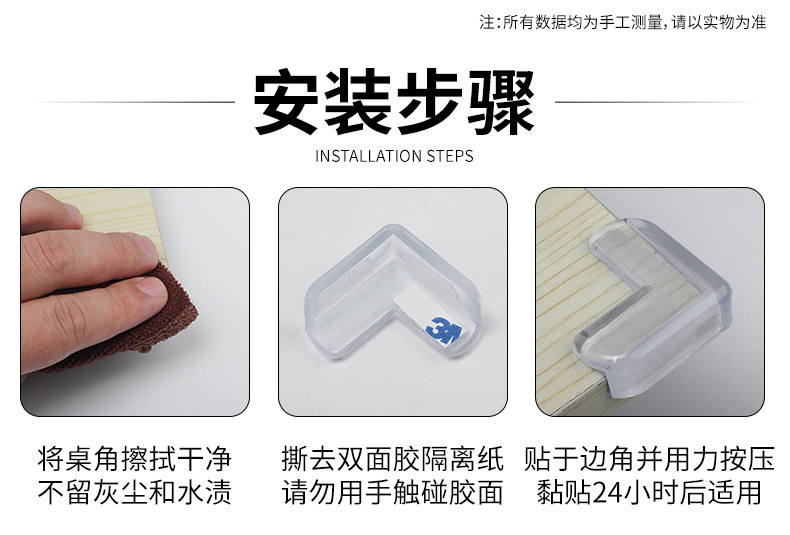 注:所有数据均为手工测量,请以实物为准

安装步骤
INSTALLATION STEPS

3M

将桌角擦拭干净
不留灰尘和水渍

撕去双面胶隔离纸
请勿用手触碰胶面

贴于边角并用力按压
黏贴24小时后适用