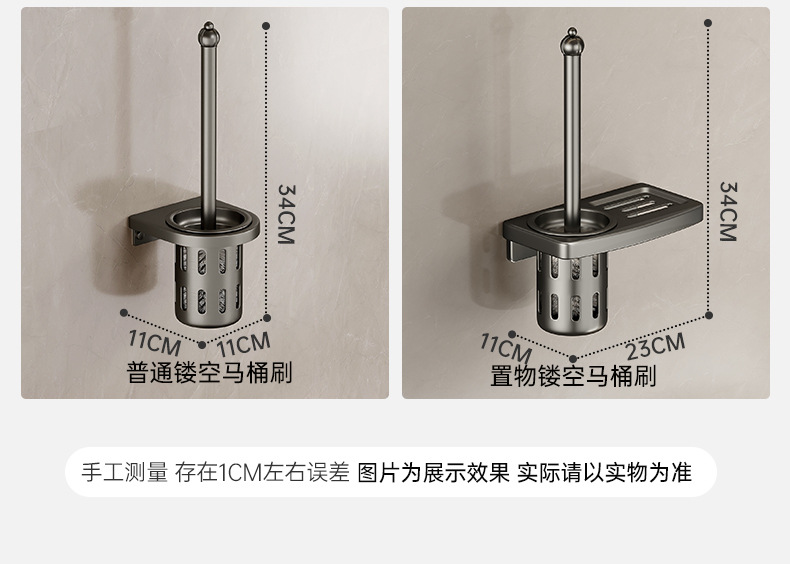 34CM

11CM 11CM

普通镂空马桶刷

34CM

11CM 23CM

置物镂空马桶刷

手工测量 存在1CM左右误差 图片为展示效果 实际请以实物为准