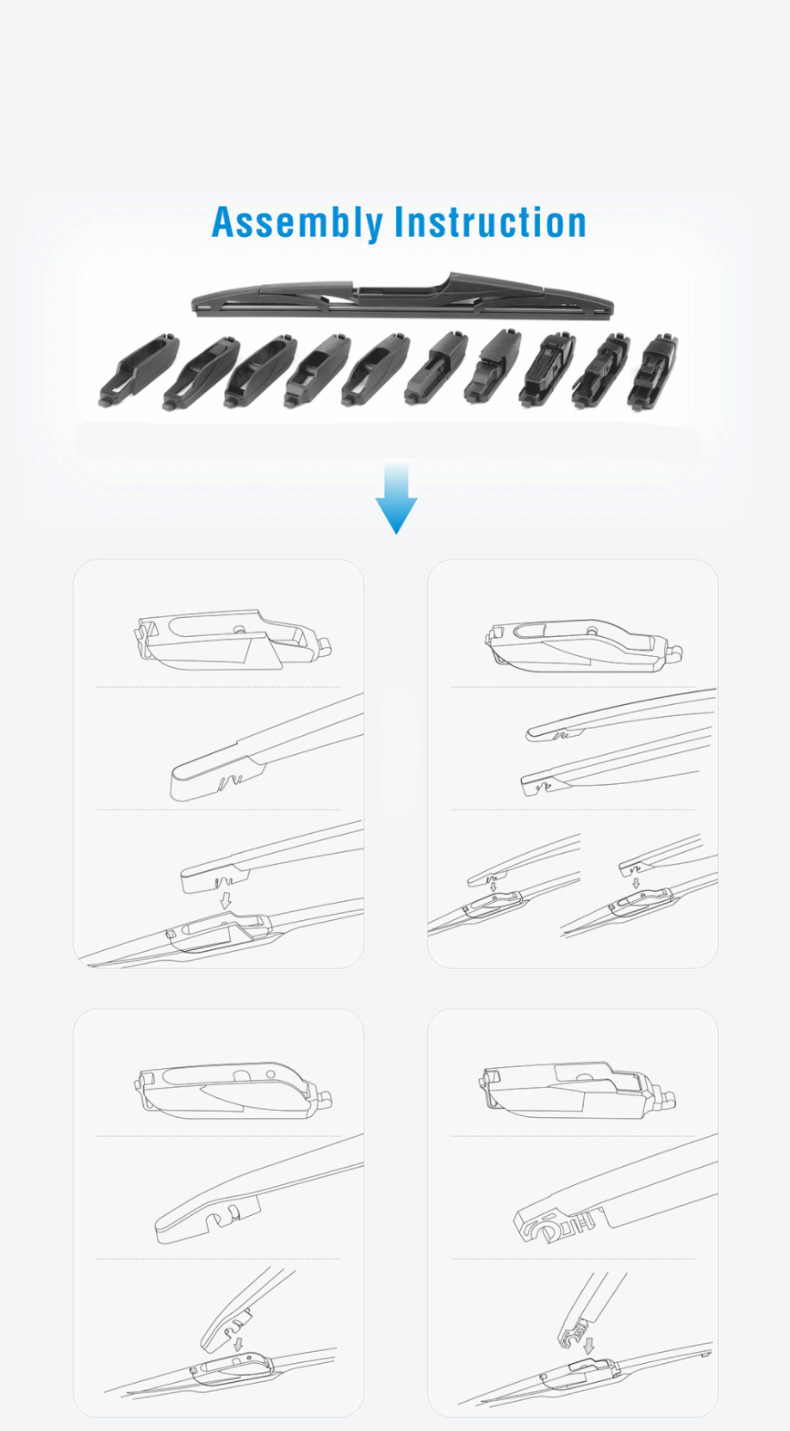 Assembly Instruction