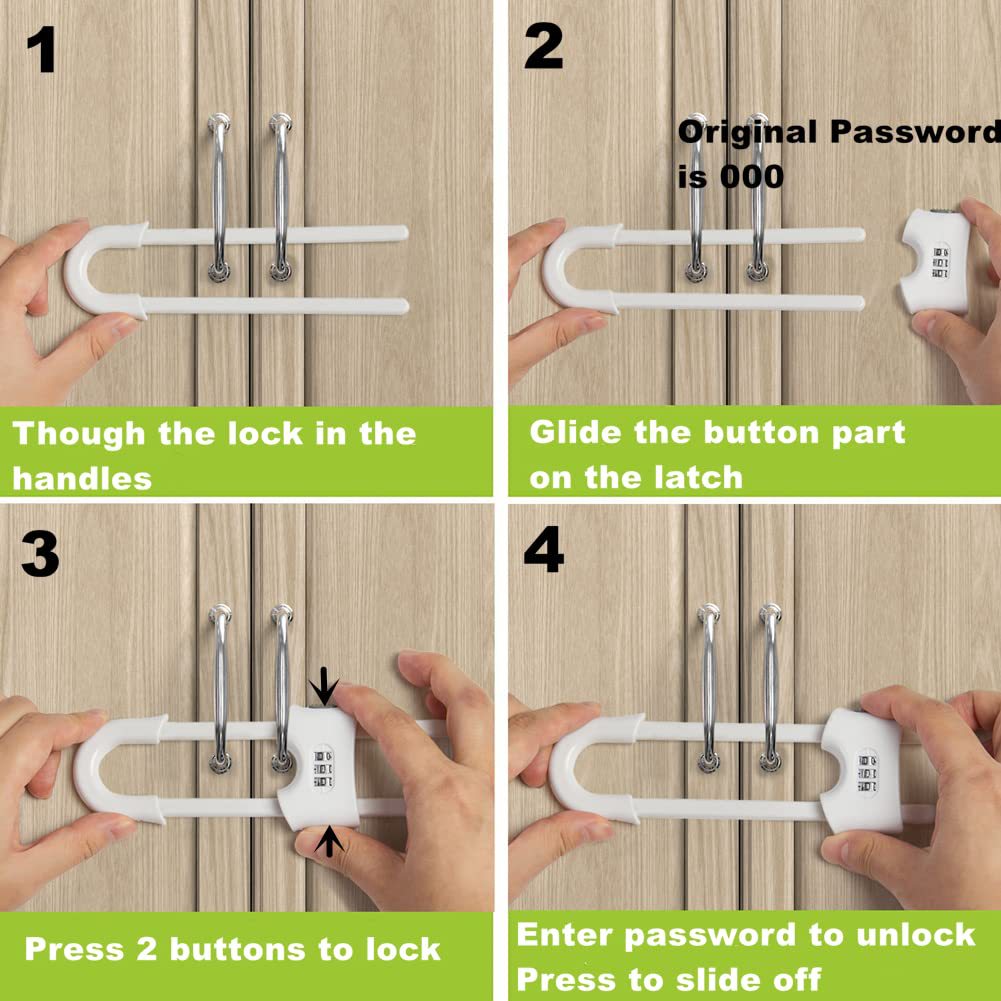 1

Though the lock in the handles

2

Original Password is 000

Glide the button part on the latch

3

Press 2 buttons to lock

4

Enter password to unlock
Press to slide off