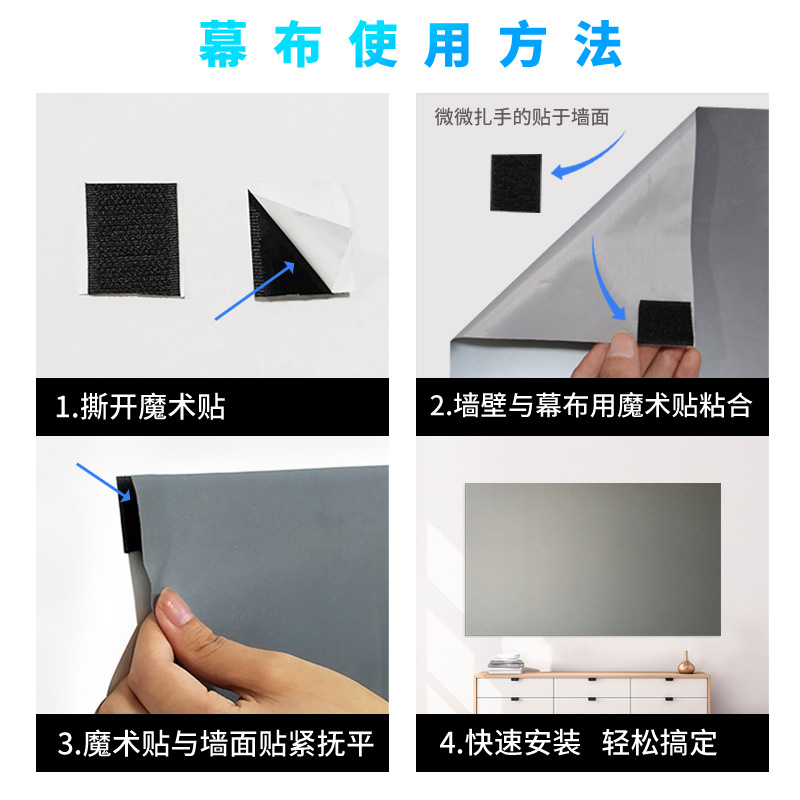 幕布使用方法

1.撕开魔术贴

微微扎手的贴于墙面

2.墙壁与幕布用魔术贴粘合

3.魔术贴与墙面贴紧抚平

4.快速安装 轻松搞定