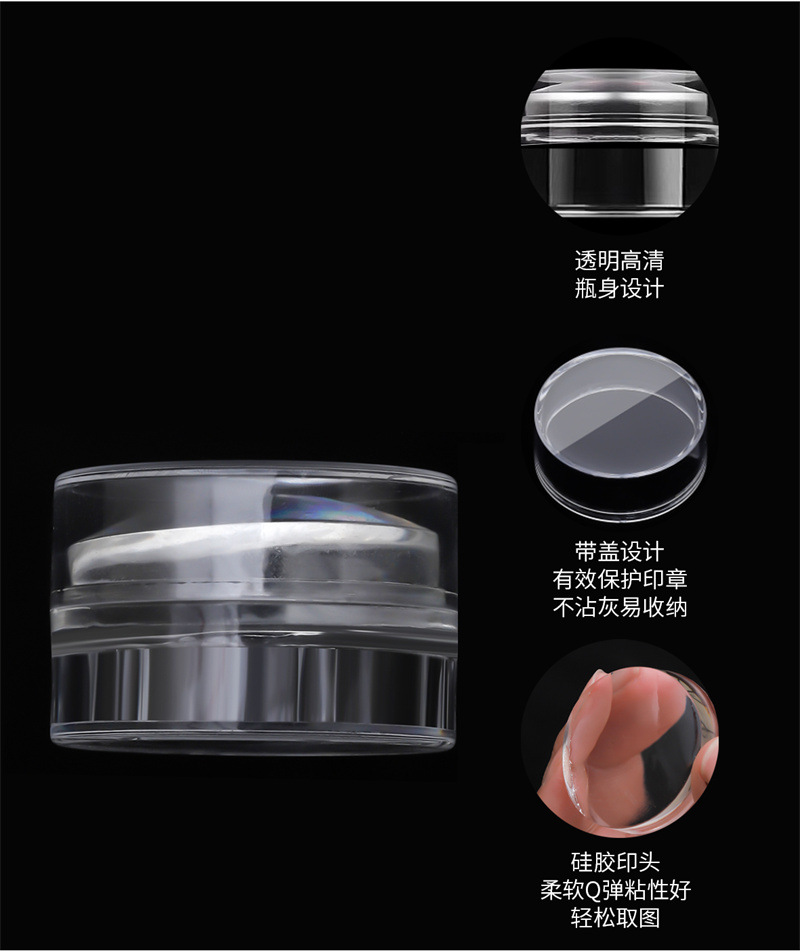 透明高清
瓶身设计

带盖设计
有效保护印章
不沾灰易收纳

硅胶印头
柔软Q弹粘性好
轻松取图