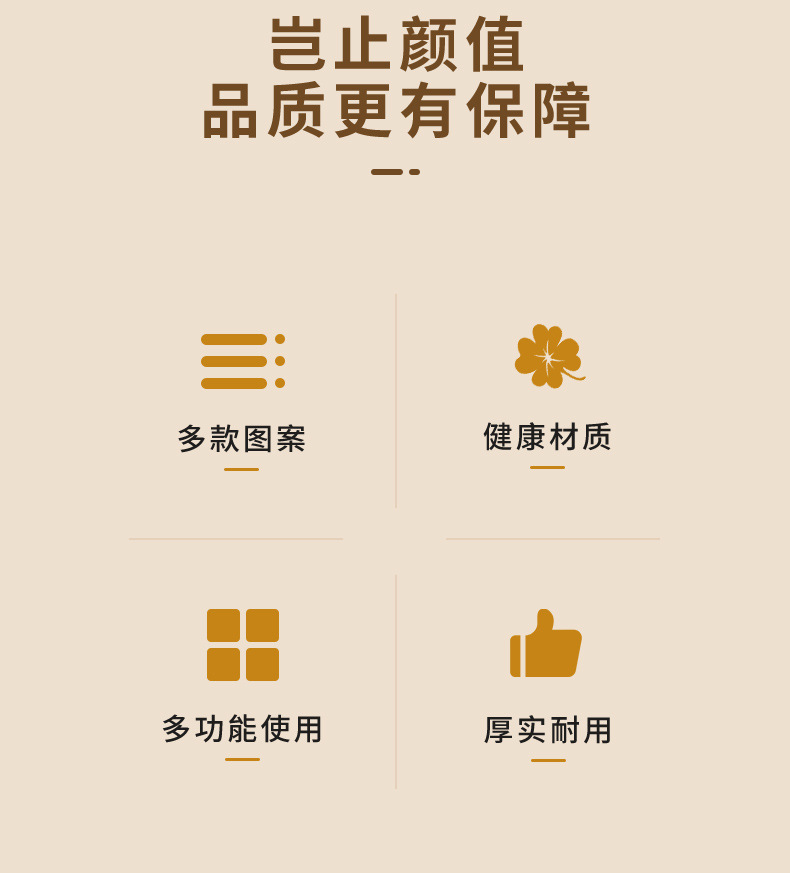 岂止颜值
品质更有保障

多款图案

健康材质

多功能使用

厚实耐用