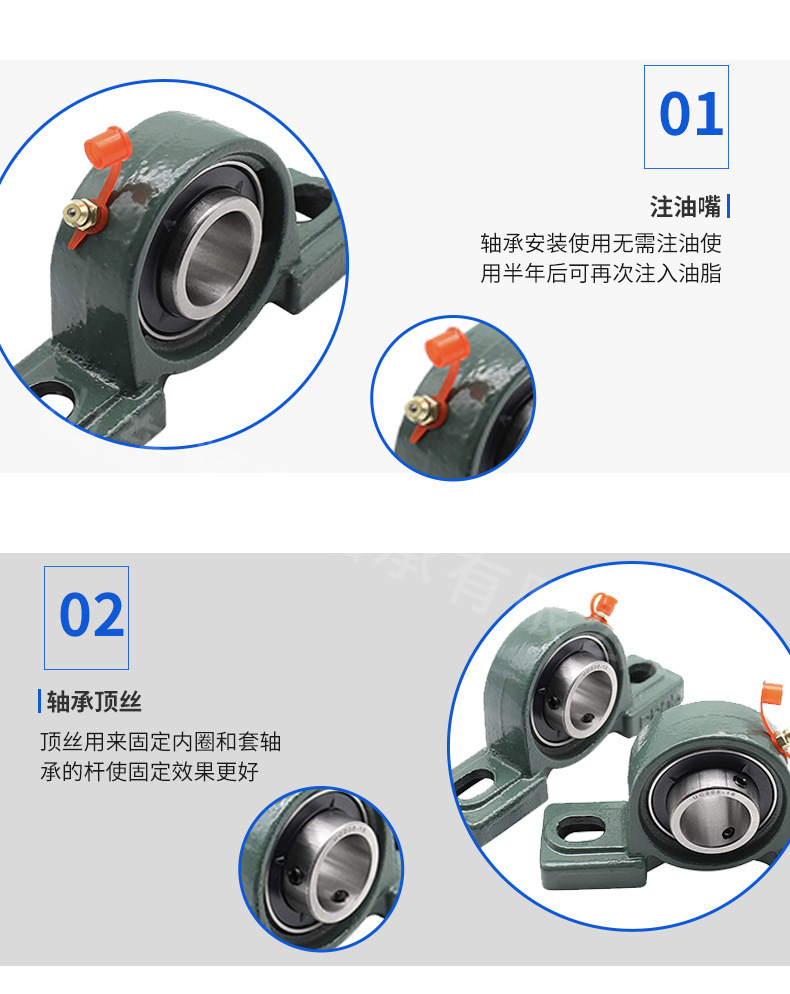 01

注油嘴

轴承安装使用无需注油使用半年后可再次注入油脂

02

轴承顶丝

顶丝用来固定内圈和套轴承的杆使固定效果更好