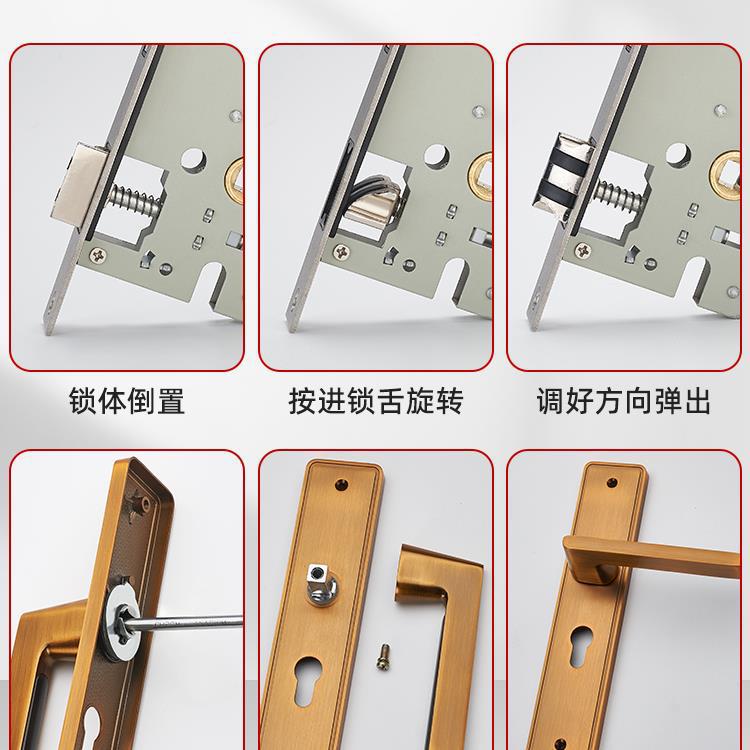 锁体倒置

按进锁舌旋转

调好方向弹出