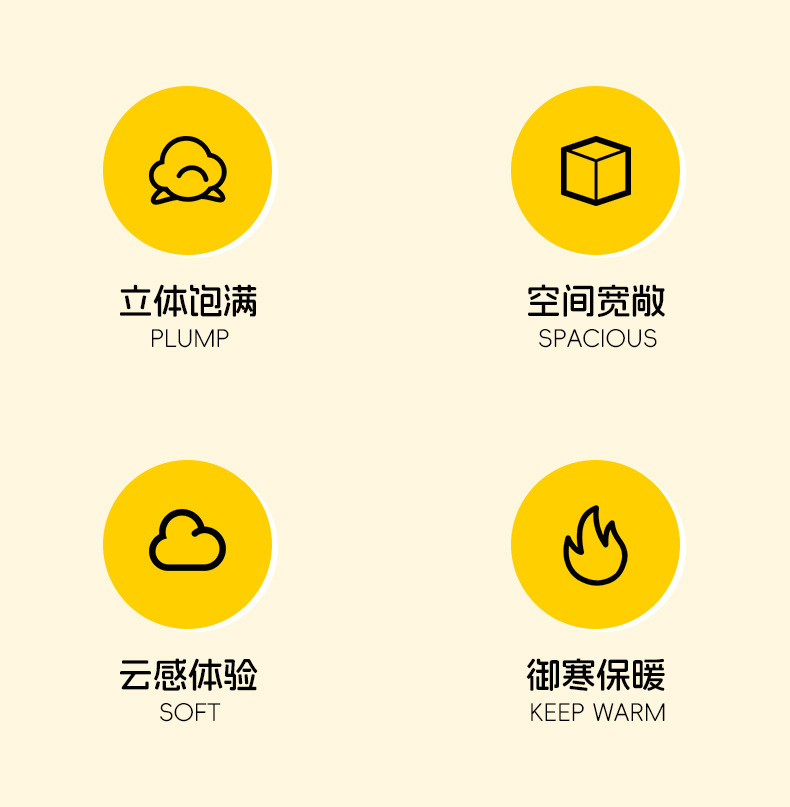 立体饱满
PLUMP

空间宽敞
SPACIOUS

云感体验
SOFT

御寒保暖
KEEP WARM