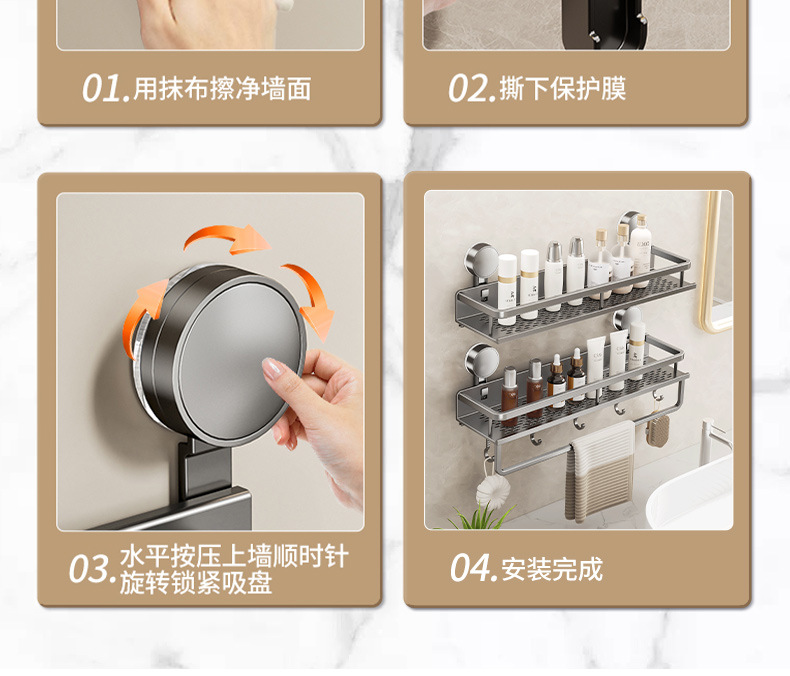 01.用抹布擦净墙面

02.撕下保护膜

03.水平按压上墙顺时针旋转锁紧吸盘

04.安装完成