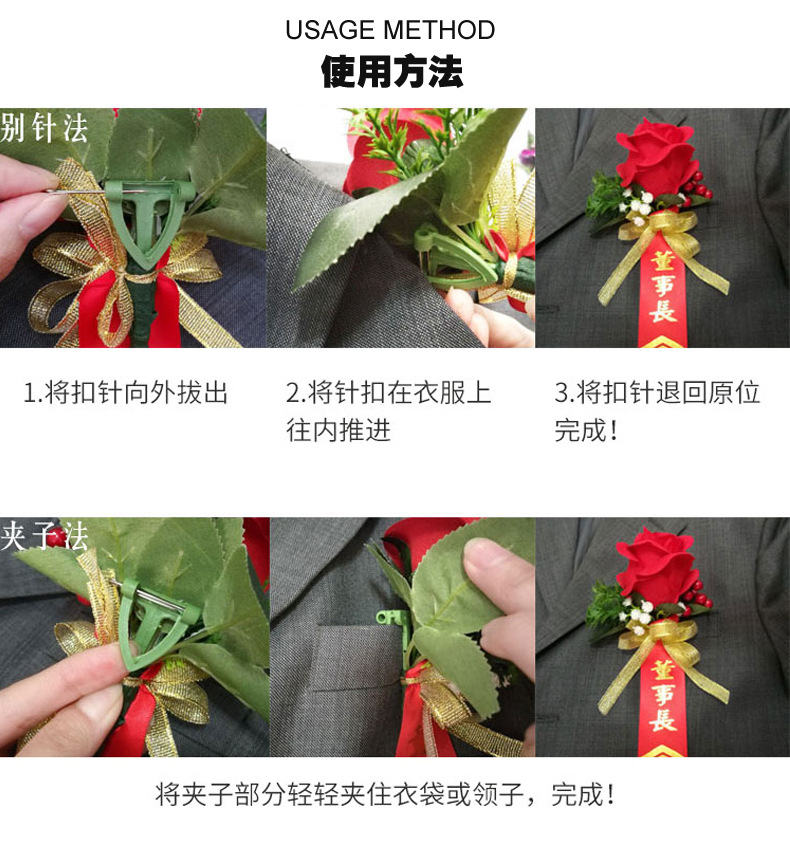 USAGE METHOD
使用方法

别针法

董事長

1.将扣针向外拔出

2.将针扣在衣服上往内推进

3.将扣针退回原位完成！

夹子法

董事長

将夹子部分轻轻夹住衣袋或领子，完成！