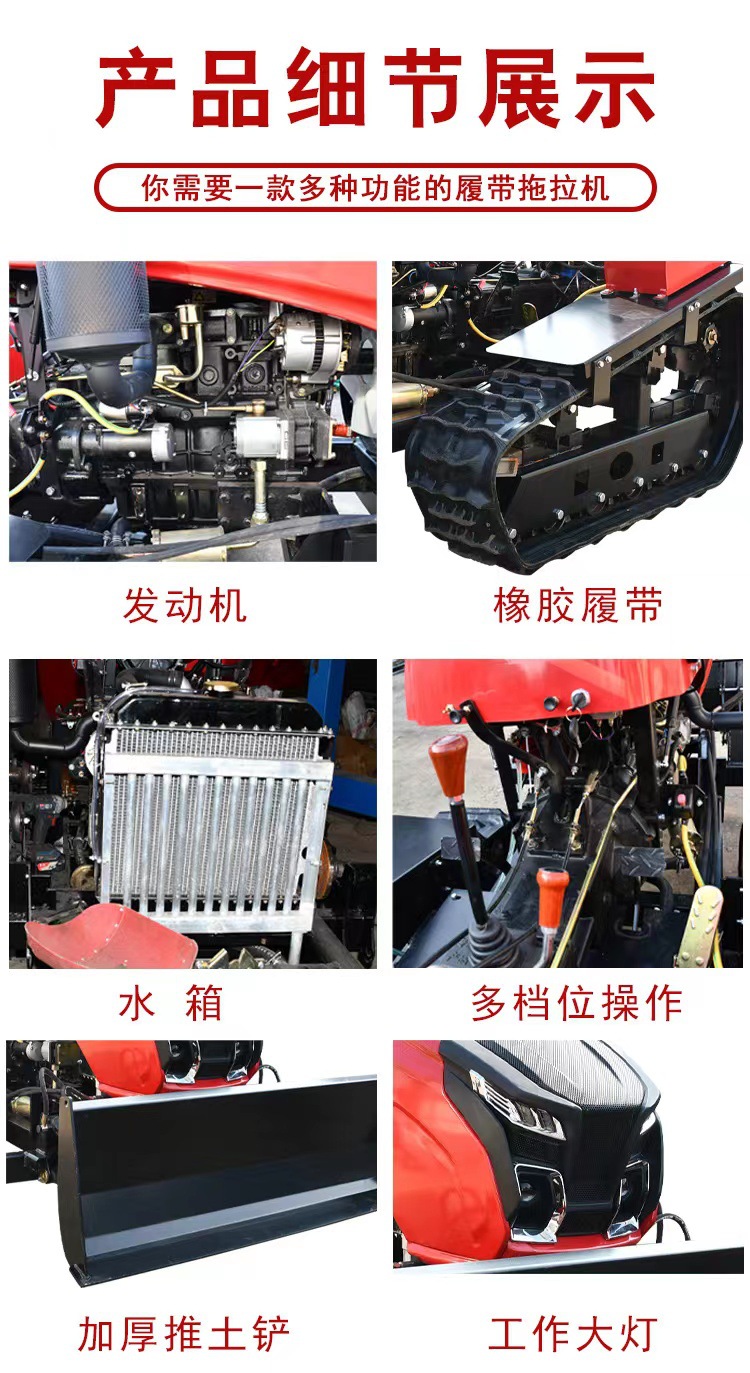 产品细节展示

你需要一款多种功能的履带拖拉机

发动机

橡胶履带

水 箱

多档位操作

加厚推土铲

工作大灯