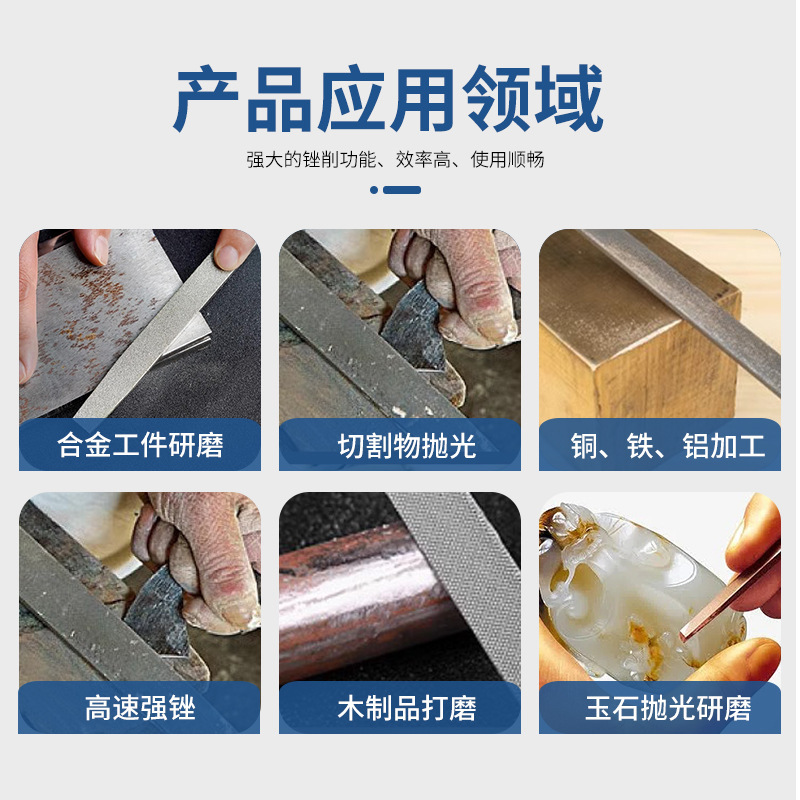 产品应用领域

强大的锉削功能、效率高、使用顺畅

合金工件研磨

切割物抛光

铜、铁、铝加工

高速强锉

木制品打磨

玉石抛光研磨