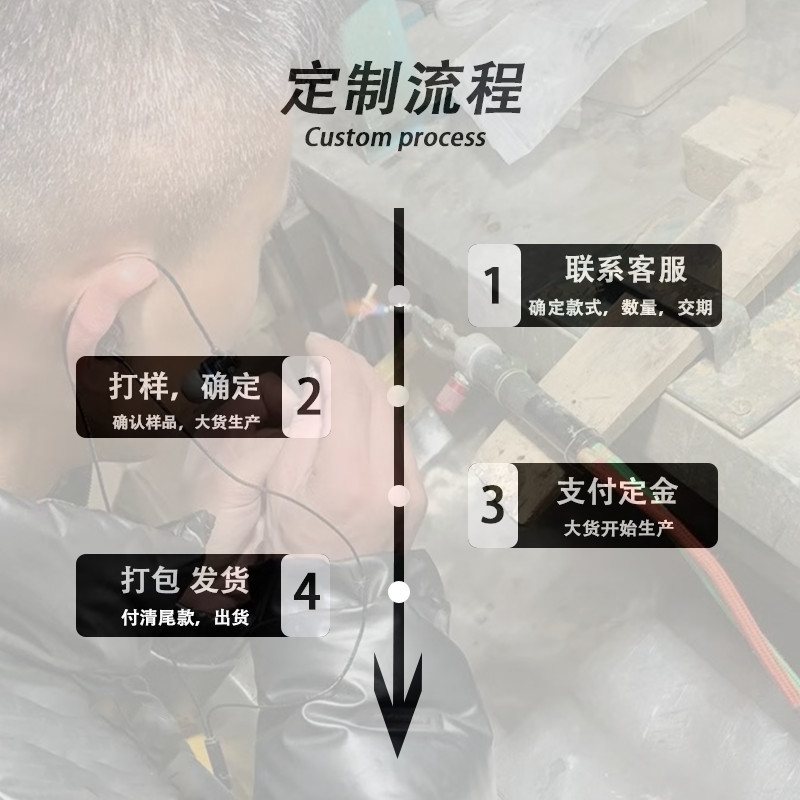 定制流程
Custom process

1
联系客服
确定款式，数量，交期

打样，确定
确认样品，大货生产
2

3
支付定金
大货开始生产

打包 发货
付清尾款，出货
4