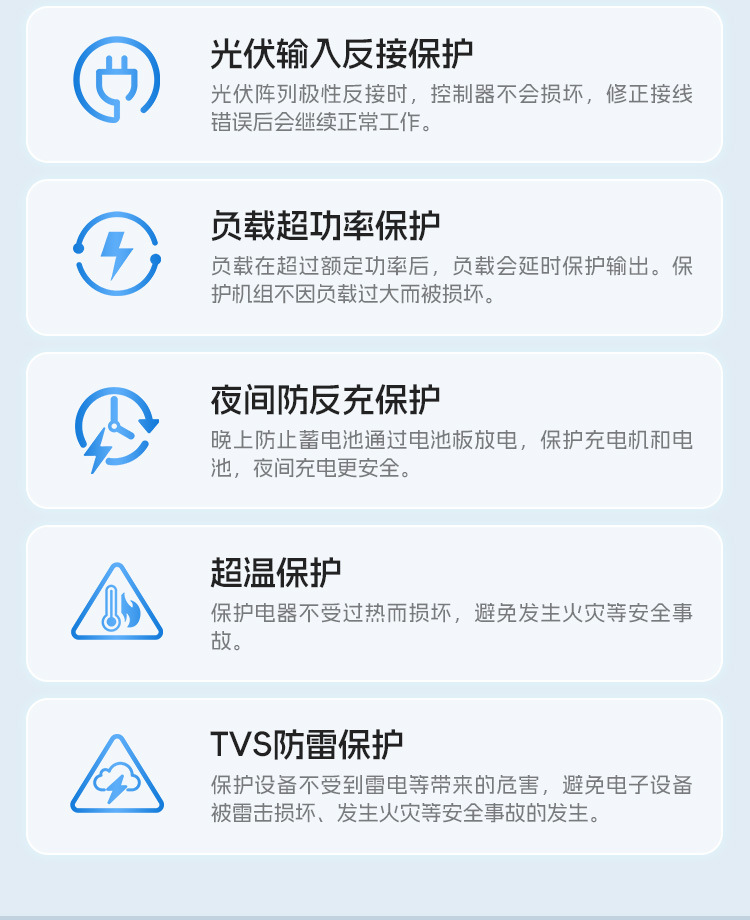 光伏输入反接保护

光伏阵列极性反接时，控制器不会损坏，修正接线错误后会继续正常工作。

负载超功率保护

负载在超过额定功率后，负载会延时保护输出。保护机组不因负载过大而被损坏。

夜间防反充保护

晚上防止蓄电池通过电池板放电，保护充电机和电池，夜间充电更安全。

超温保护

保护电器不受过热而损坏，避免发生火灾等安全事故。

TVS防雷保护

保护设备不受到雷电等带来的危害，避免电子设备被雷击损坏、发生火灾等安全事故的发生。