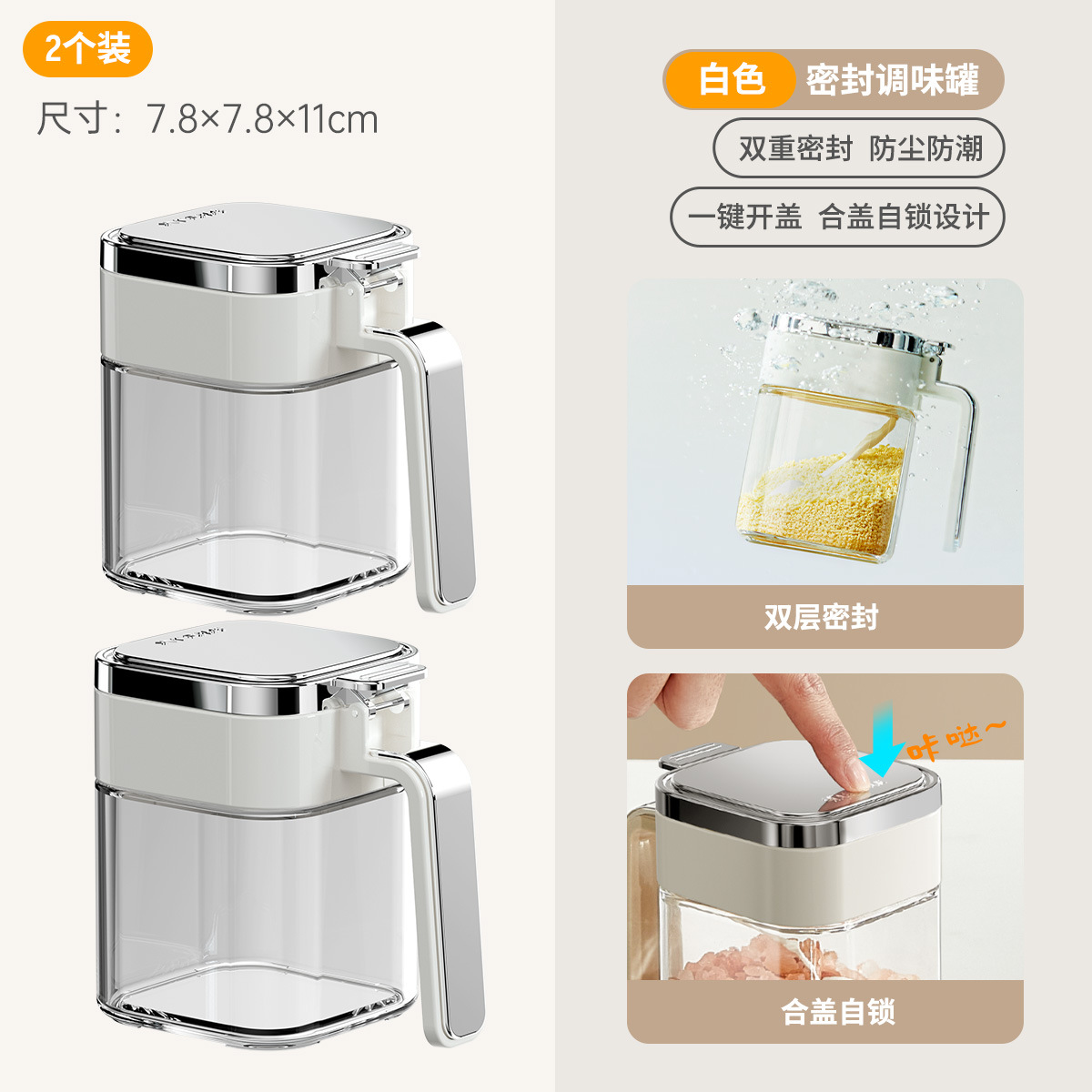 2个装

尺寸：7.8×7.8×11cm

白色 密封调味罐

双重密封 防尘防潮

一键开盖 合盖自锁设计

双层密封

咔哒~

合盖自锁