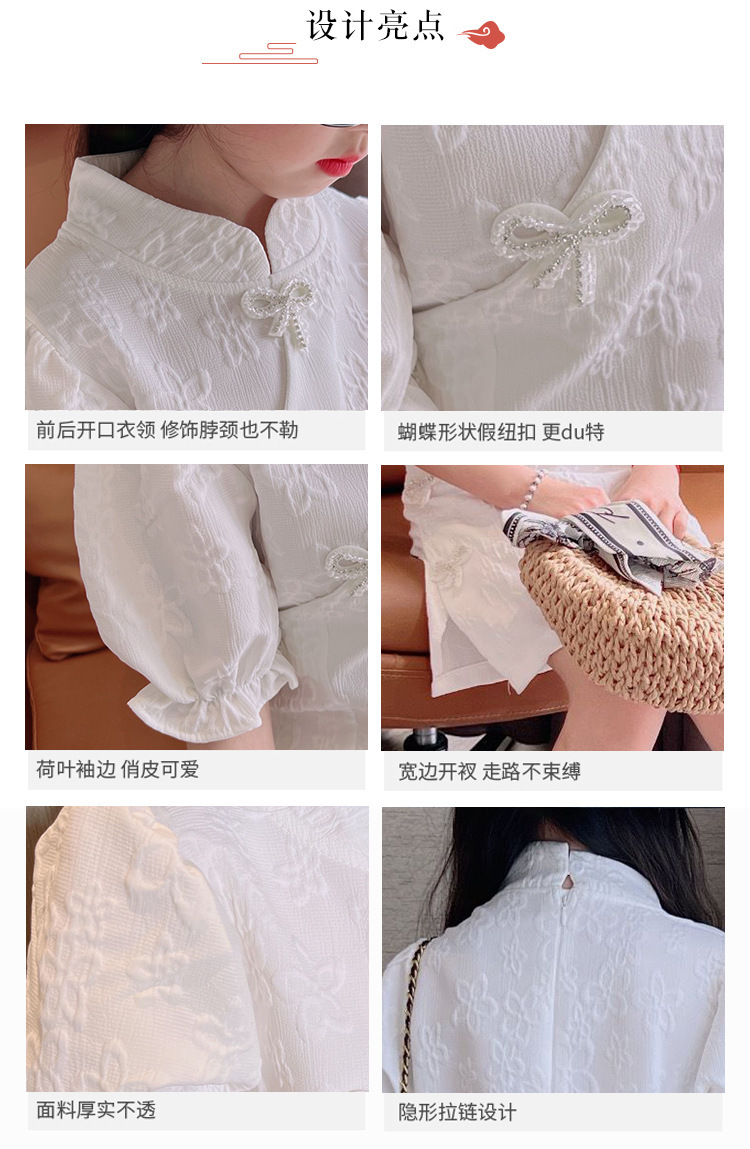 设计亮点

前后开口衣领 修饰脖颈也不勒

蝴蝶形状假纽扣 更du特

荷叶袖边 俏皮可爱

宽边开衩 走路不束缚

面料厚实不透

隐形拉链设计