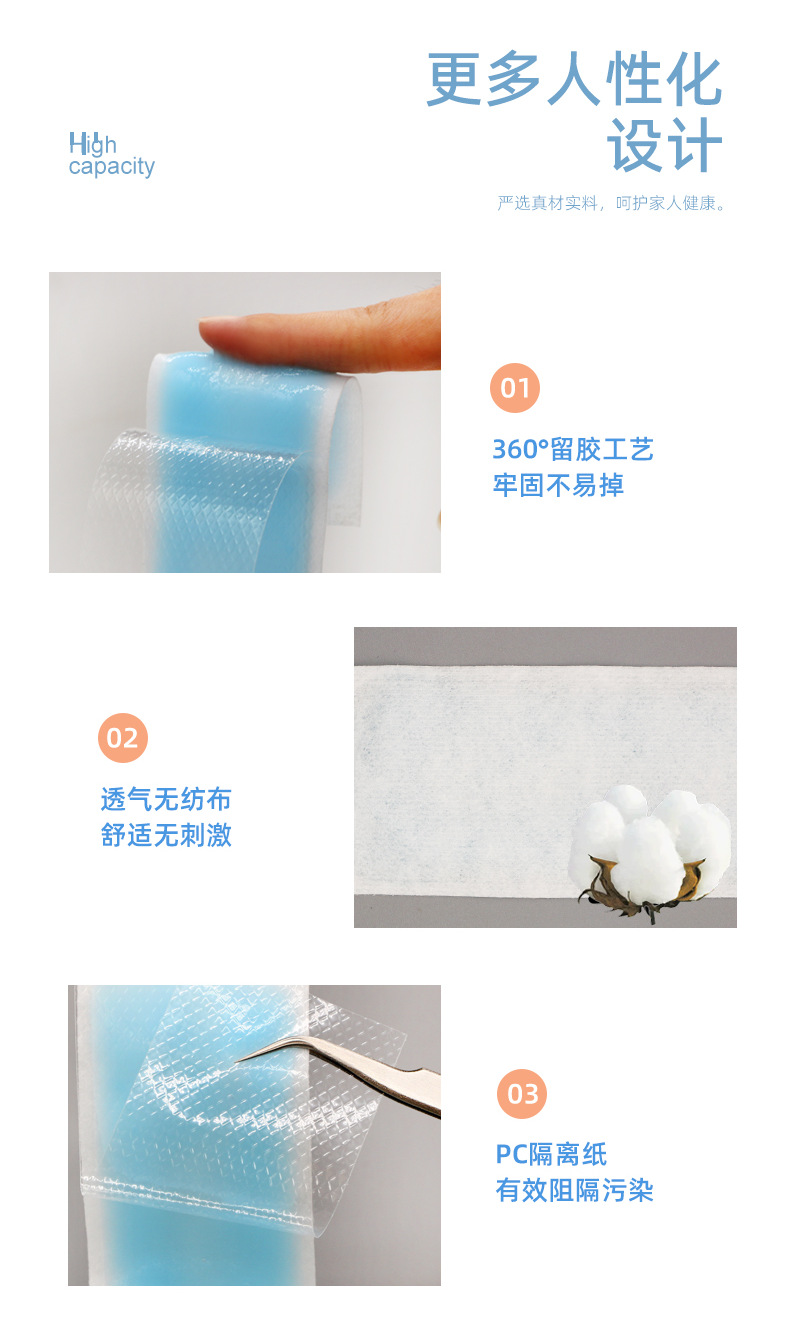 High capacity

更多人性化设计

严选真材实料，呵护家人健康。

01

360°留胶工艺
牢固不易掉

02

透气无纺布
舒适无刺激

03

PC隔离纸
有效阻隔污染