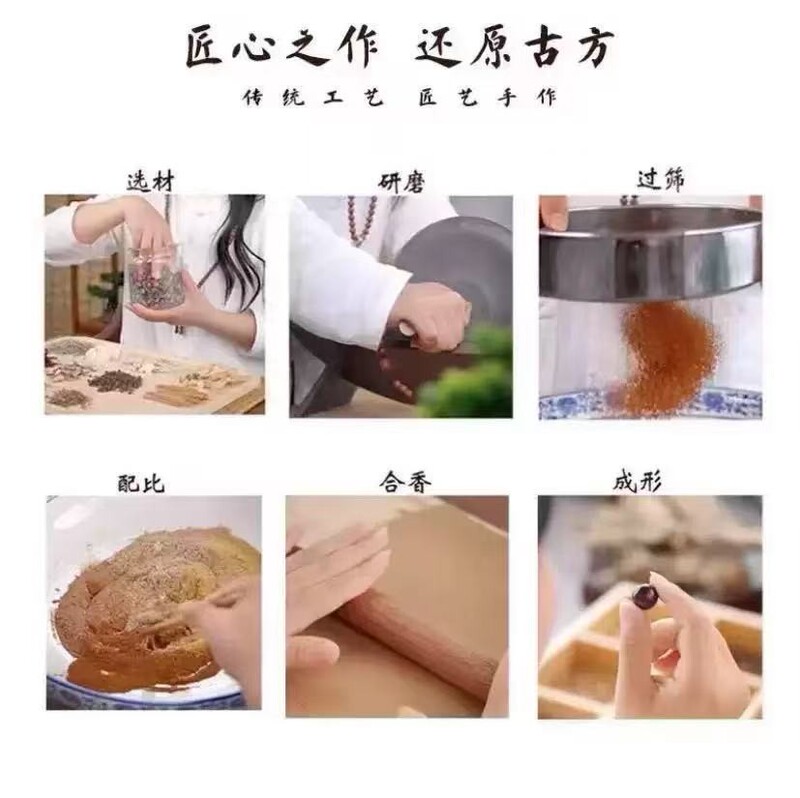 匠心之作 还原古方

传统工艺 匠艺手作

选材

研磨

过筛

配比

合香

成形