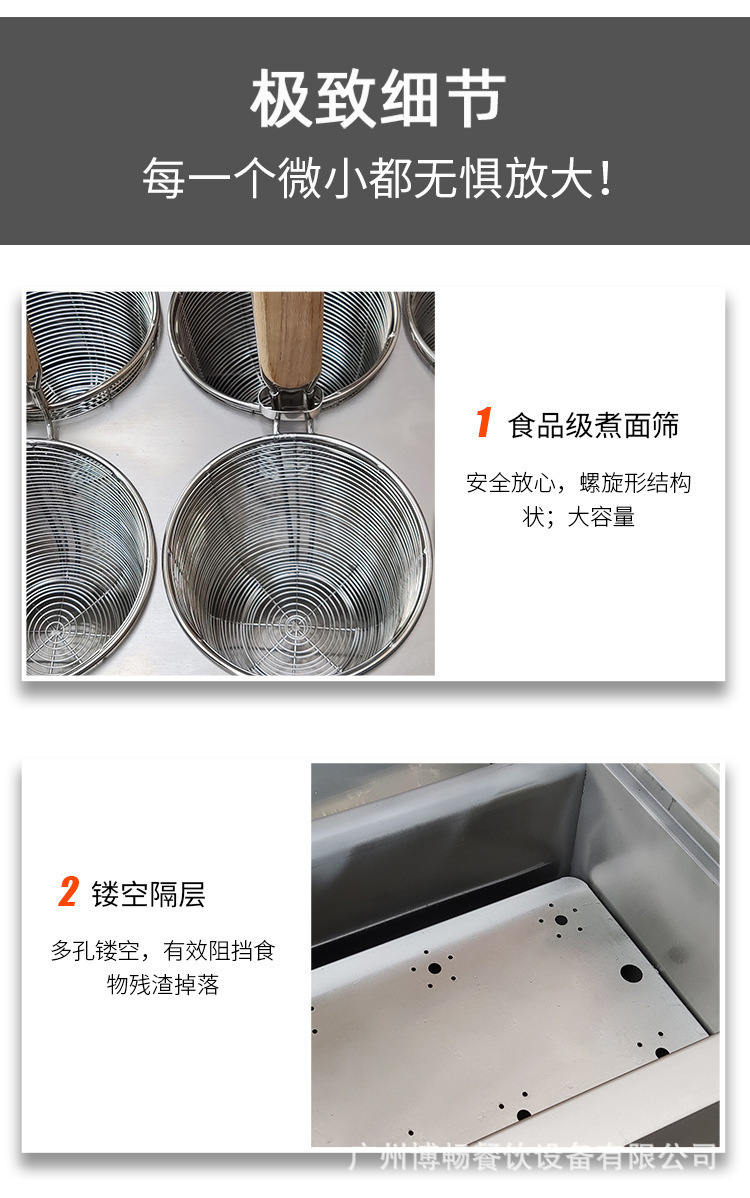 极致细节
每一个微小都无惧放大！

1 食品级煮面筛
安全放心，螺旋形结构状；大容量

2 镂空隔层
多孔镂空，有效阻挡食物残渣掉落

广州博畅餐饮设备有限公司