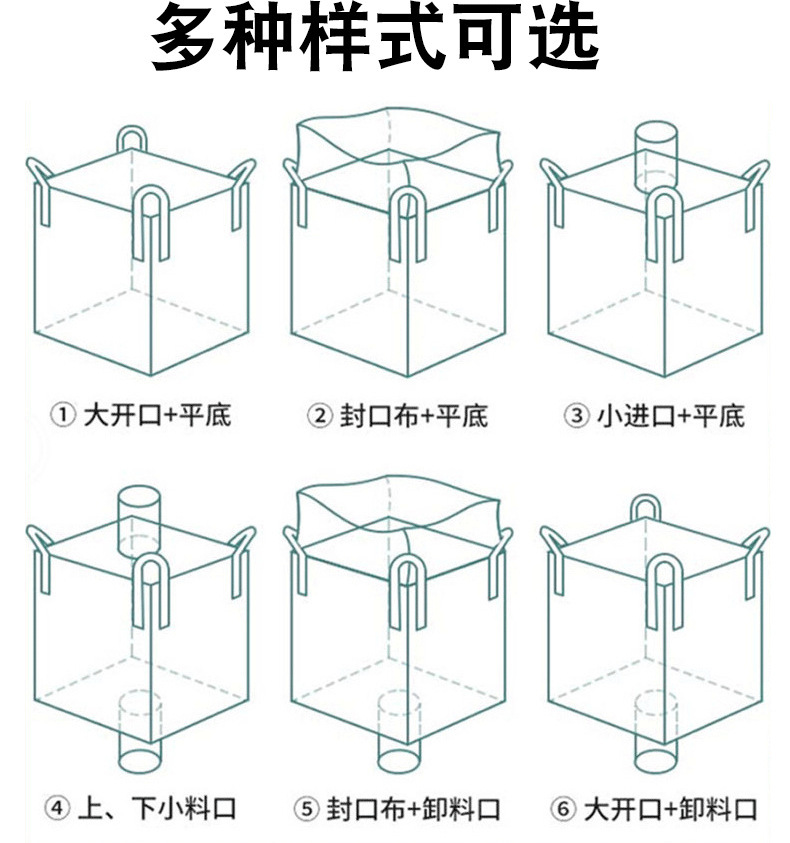 多种样式可选

① 大开口+平底

② 封口布+平底

③ 小进口+平底

④ 上、下小料口

⑤ 封口布+卸料口

⑥ 大开口+卸料口