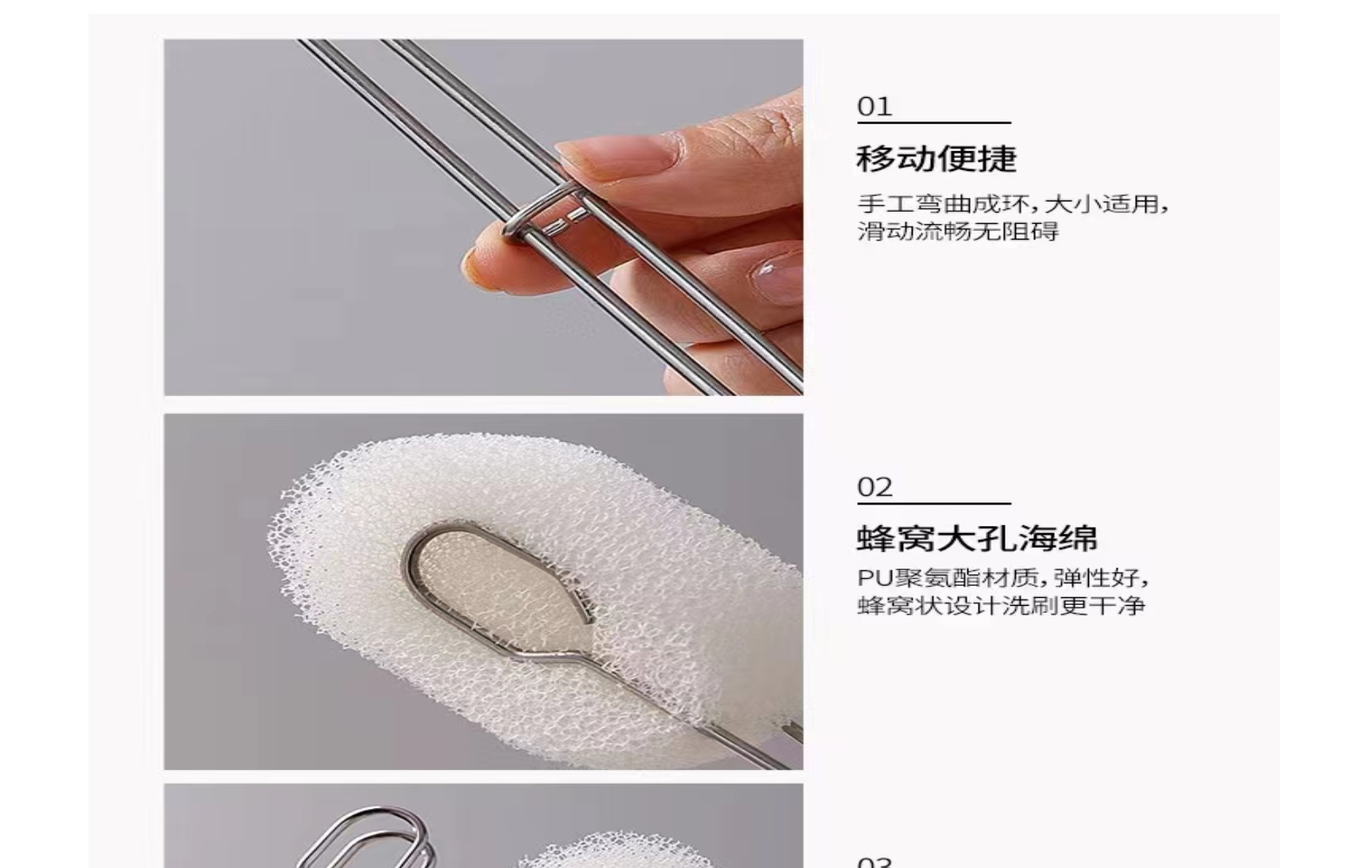 01

移动便捷

手工弯曲成环，大小适用，滑动流畅无阻碍

02

蜂窝大孔海绵

PU聚氨酯材质，弹性好，蜂窝状设计洗刷更干净

03