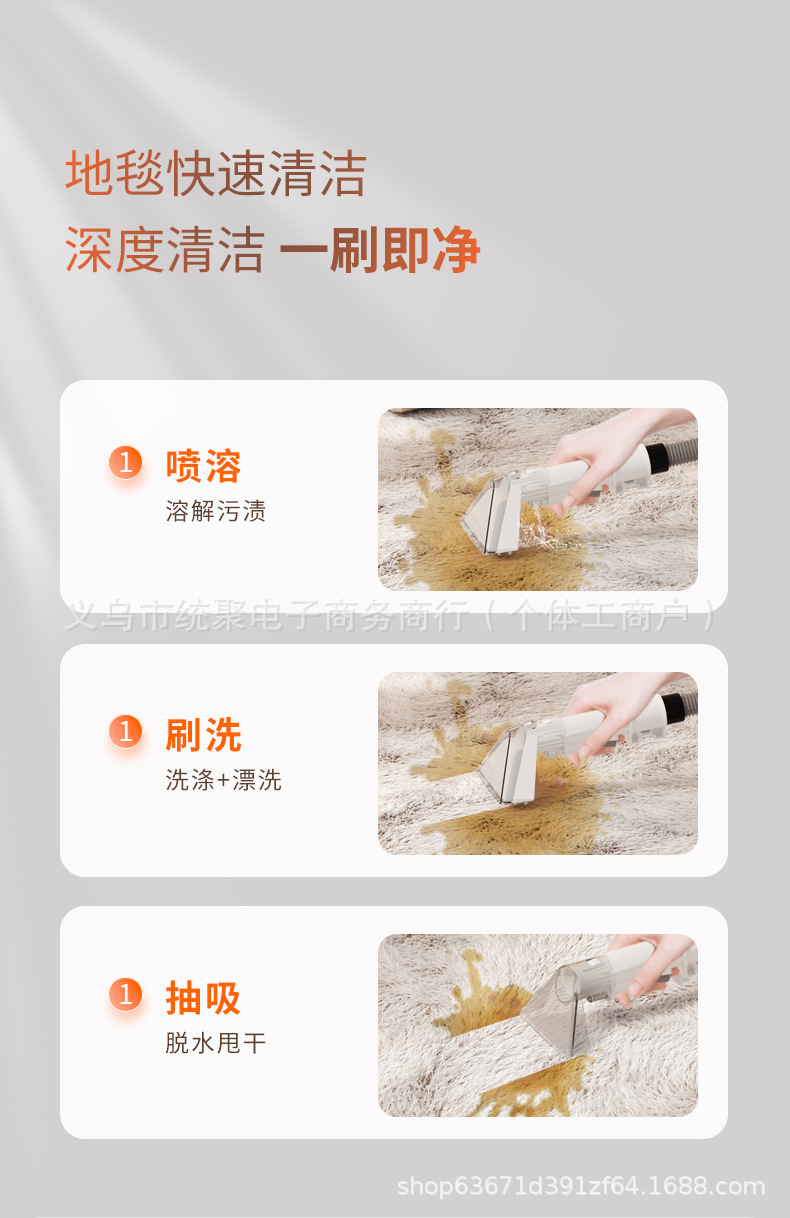 地毯快速清洁
深度清洁 一刷即净

1 喷溶
溶解污渍

义乌市统聚电子商务商行（个体工商户）

1 刷洗
洗涤+漂洗

1 抽吸
脱水甩干

shop63671d391zf64.1688.com