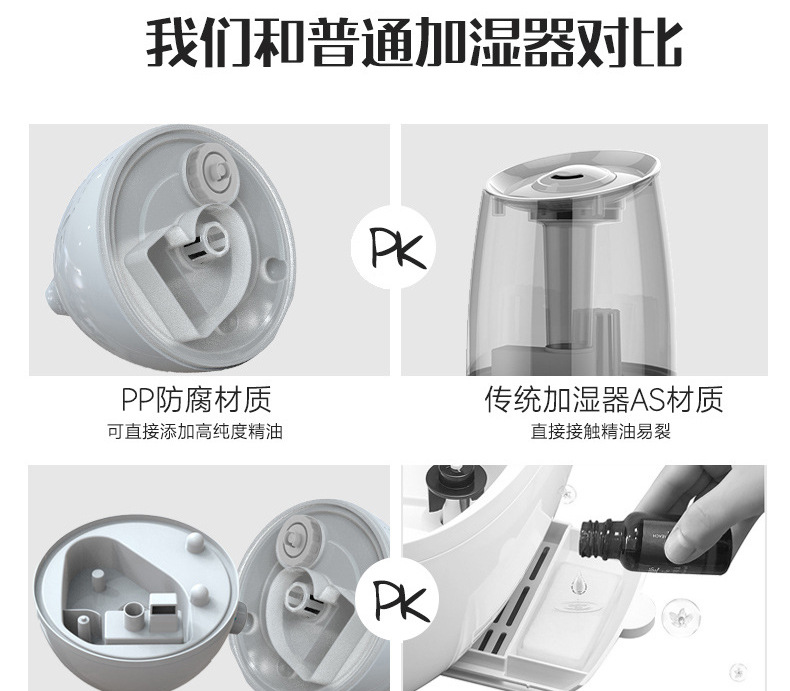 我们和普通加湿器对比

PK

PP防腐材质
可直接添加高纯度精油

传统加湿器AS材质
直接接触精油易裂

PK