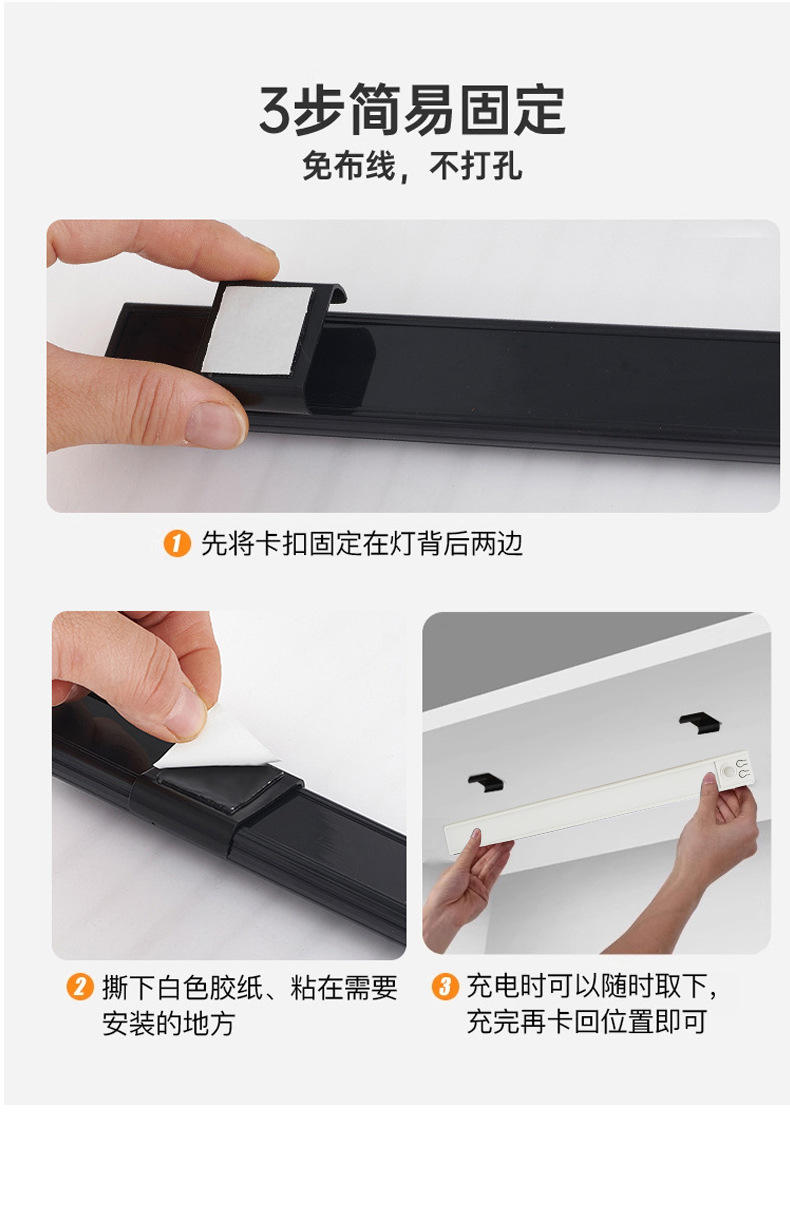 3步简易固定
免布线，不打孔

1 先将卡扣固定在灯背后两边

2 撕下白色胶纸、粘在需要安装的地方

3 充电时可以随时取下，充完再卡回位置即可