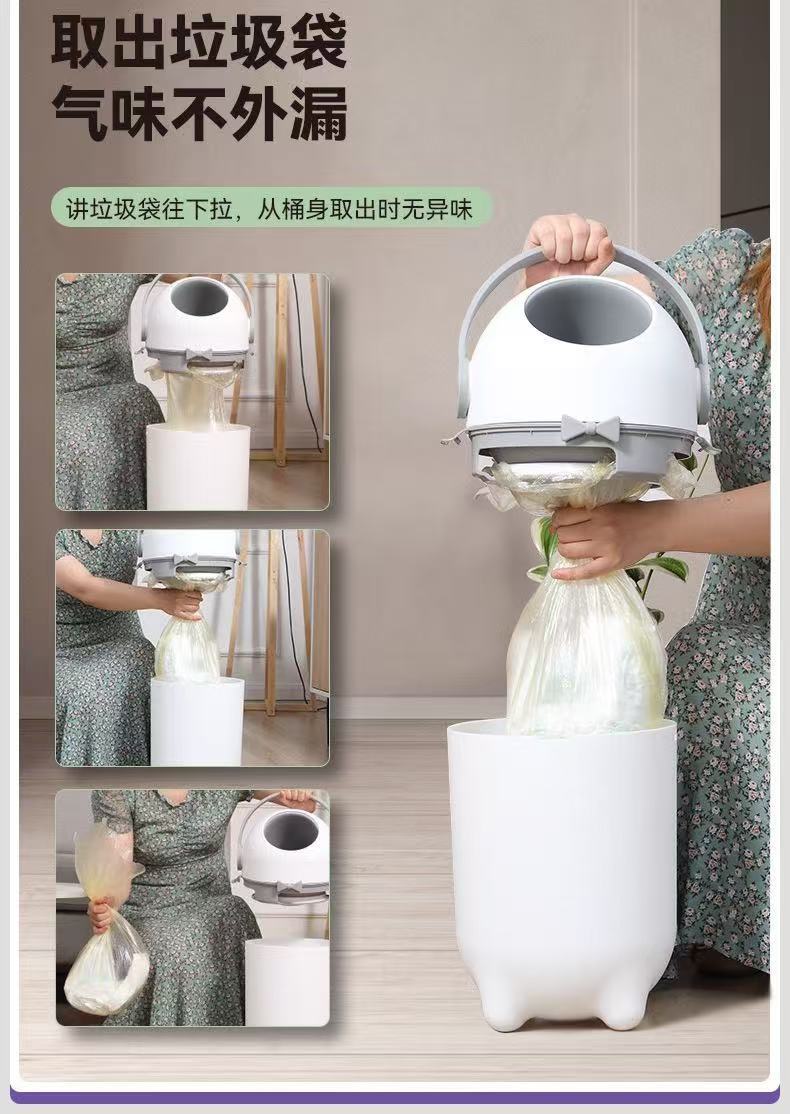 取出垃圾袋
气味不外漏

讲垃圾袋往下拉，从桶身取出时无异味