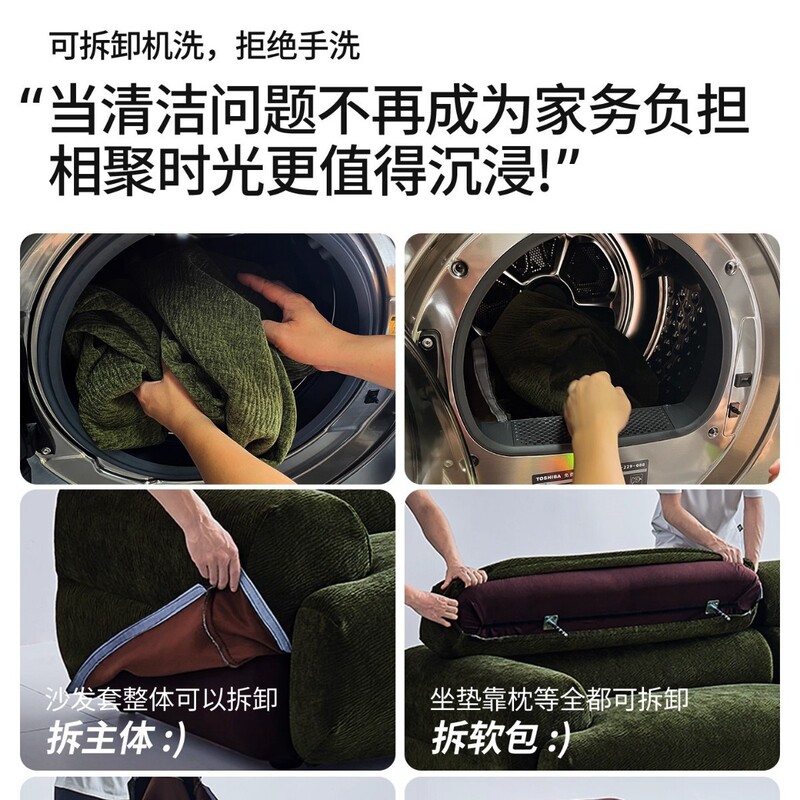 可拆卸机洗，拒绝手洗

“当清洁问题不再成为家务负担
相聚时光更值得沉浸!”

TOSHIBA

沙发套整体可以拆卸
拆主体 :)

坐垫靠枕等全都可拆卸
拆软包 :)