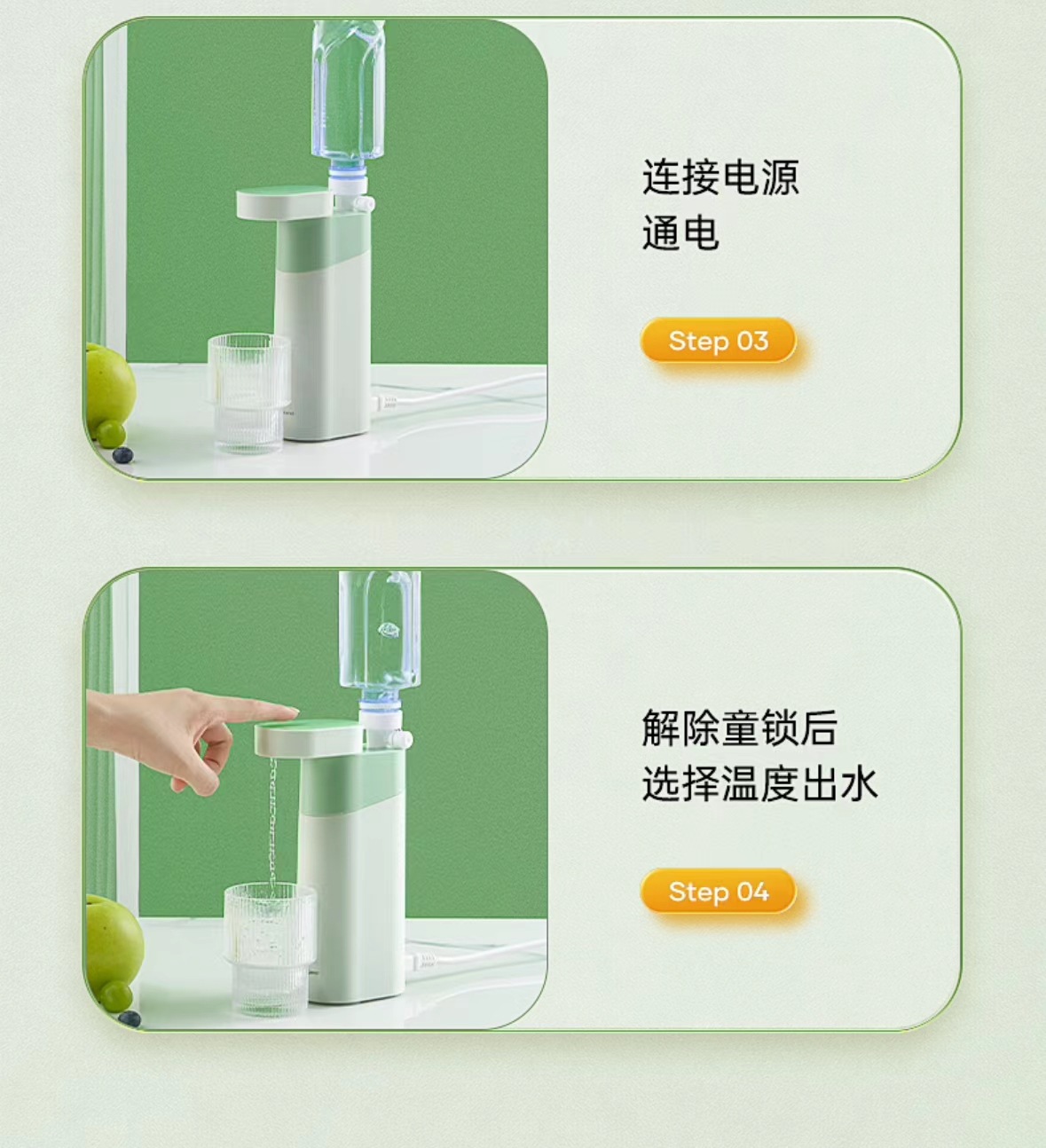 连接电源
通电

Step 03

解除童锁后
选择温度出水

Step 04