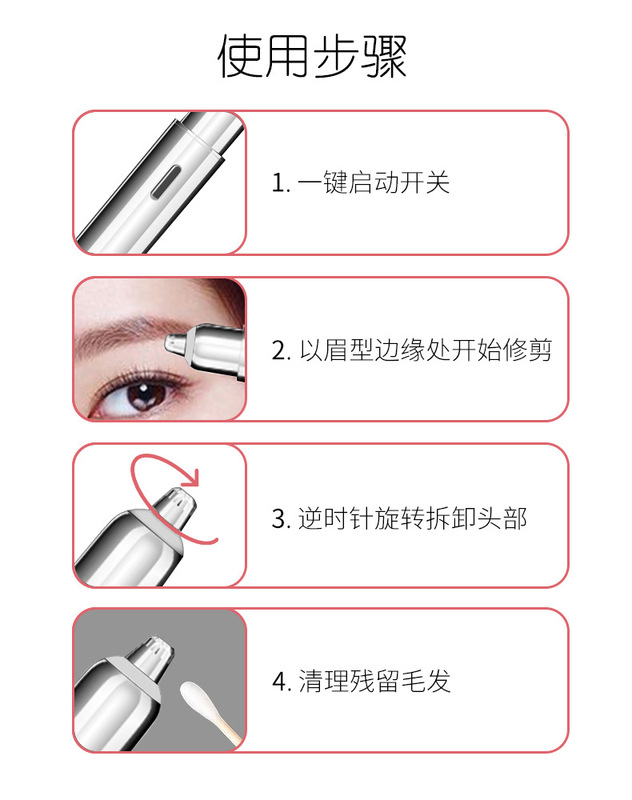 使用步骤

1. 一键启动开关

2. 以眉型边缘处开始修剪

3. 逆时针旋转拆卸头部

4. 清理残留毛发