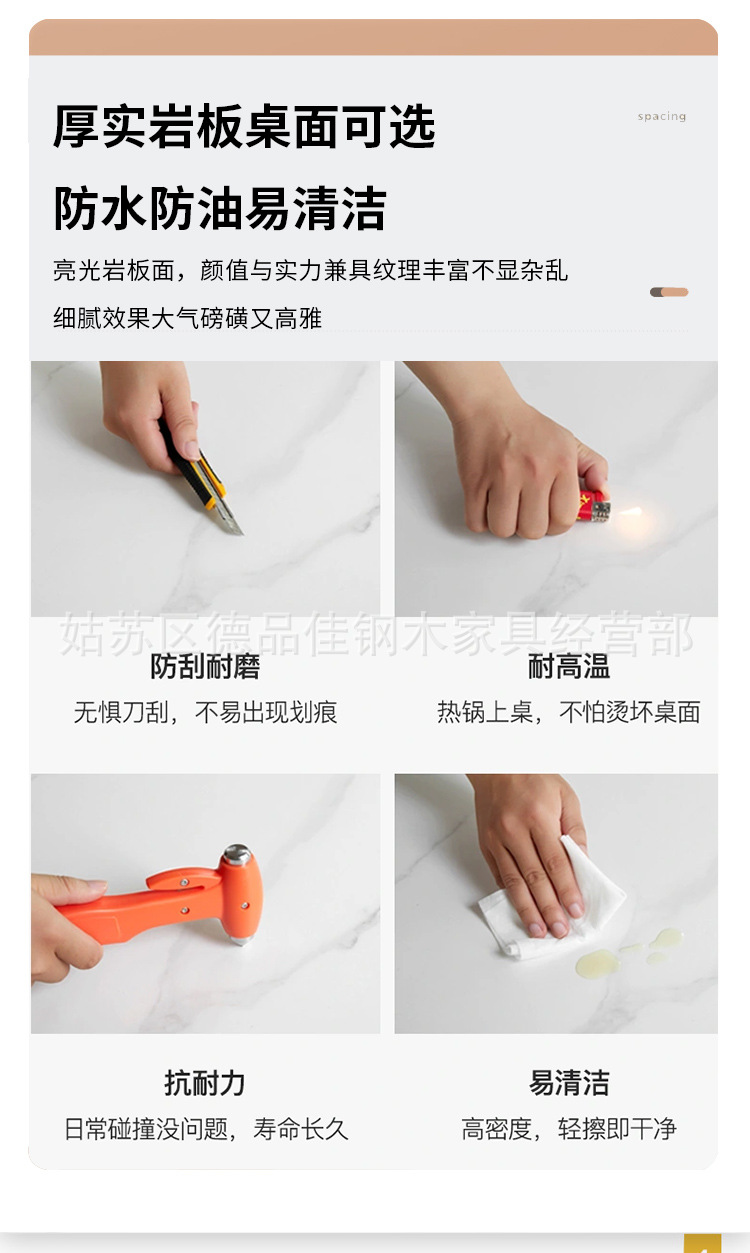 厚实岩板桌面可选

spacing

防水防油易清洁

亮光岩板面，颜值与实力兼具纹理丰富不显杂乱

细腻效果大气磅礴又高雅

姑苏区德品佳钢木家具经营部

防刮耐磨

无惧刀刮，不易出现划痕

耐高温

热锅上桌，不怕烫坏桌面

抗耐力

日常碰撞没问题，寿命长久

易清洁

高密度，轻擦即干净