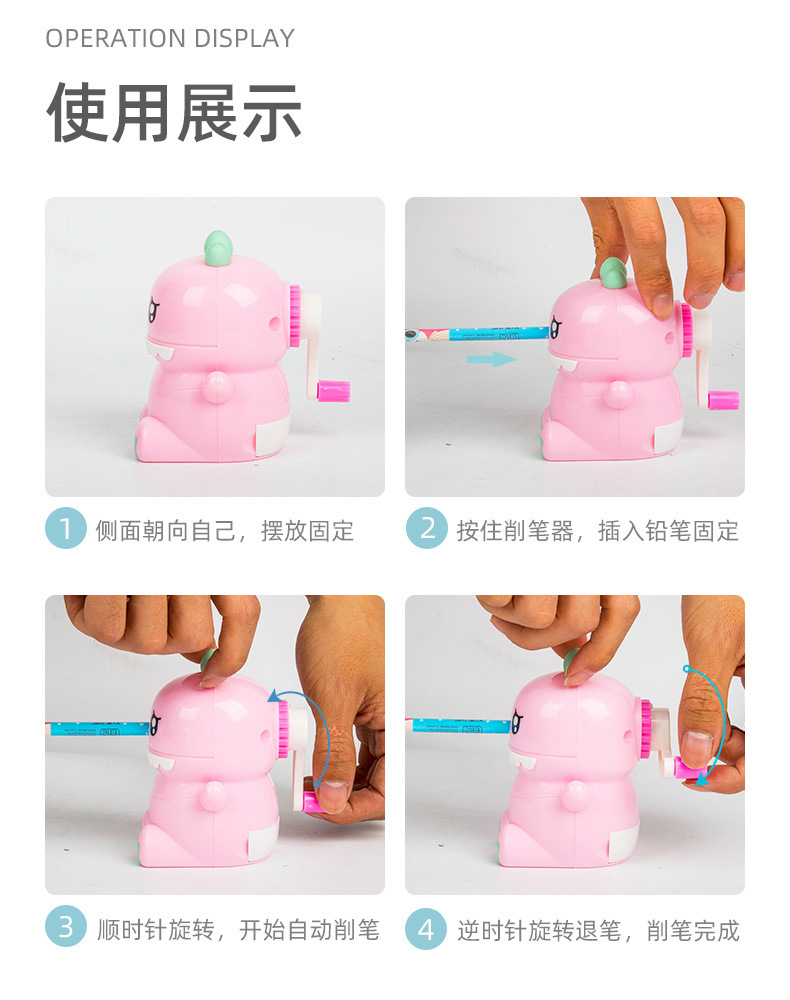 OPERATION DISPLAY

使用展示

1 侧面朝向自己，摆放固定

2 按住削笔器，插入铅笔固定

3 顺时针旋转，开始自动削笔

4 逆时针旋转退笔，削笔完成