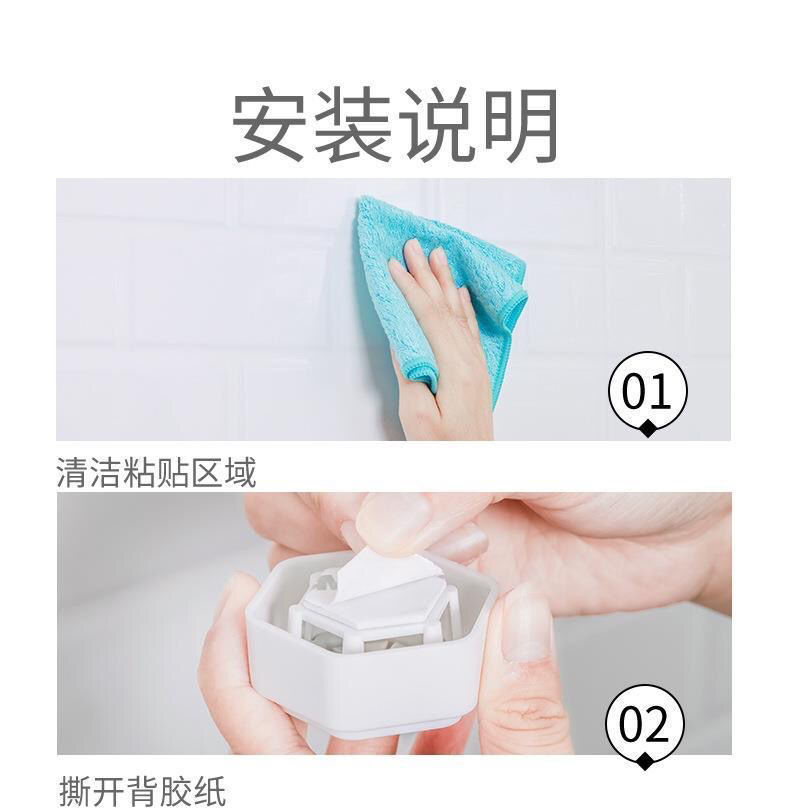 安装说明

01

清洁粘贴区域

02

撕开背胶纸