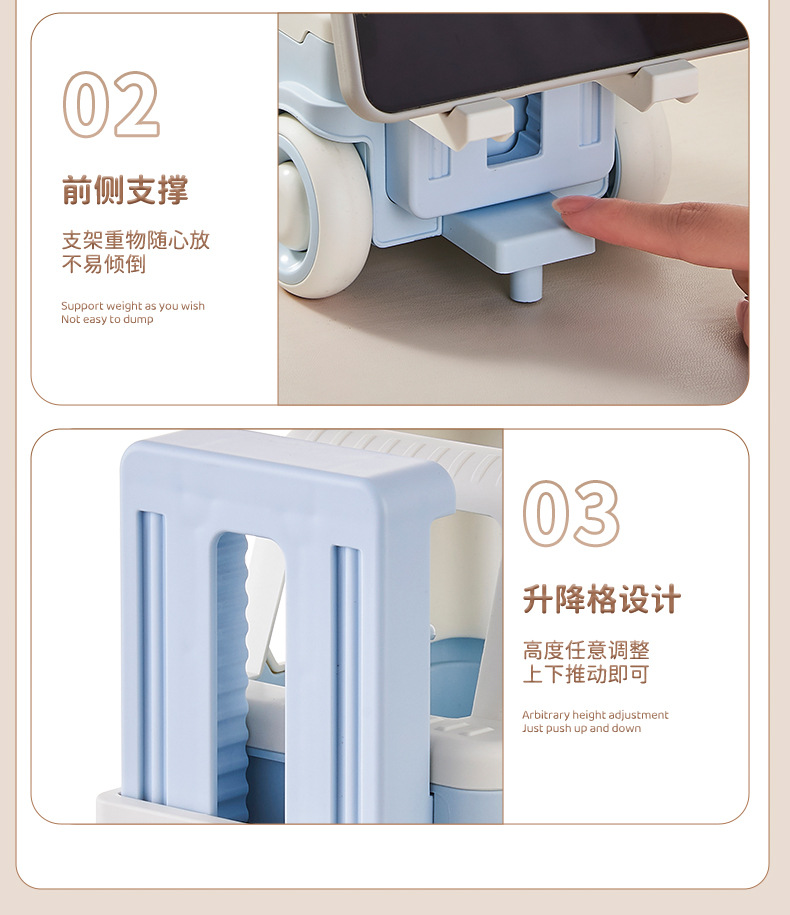 02

前侧支撑

支架重物随心放
不易倾倒

Support weight as you wish
Not easy to dump

03

升降格设计

高度任意调整
上下推动即可

Arbitrary height adjustment
Just push up and down