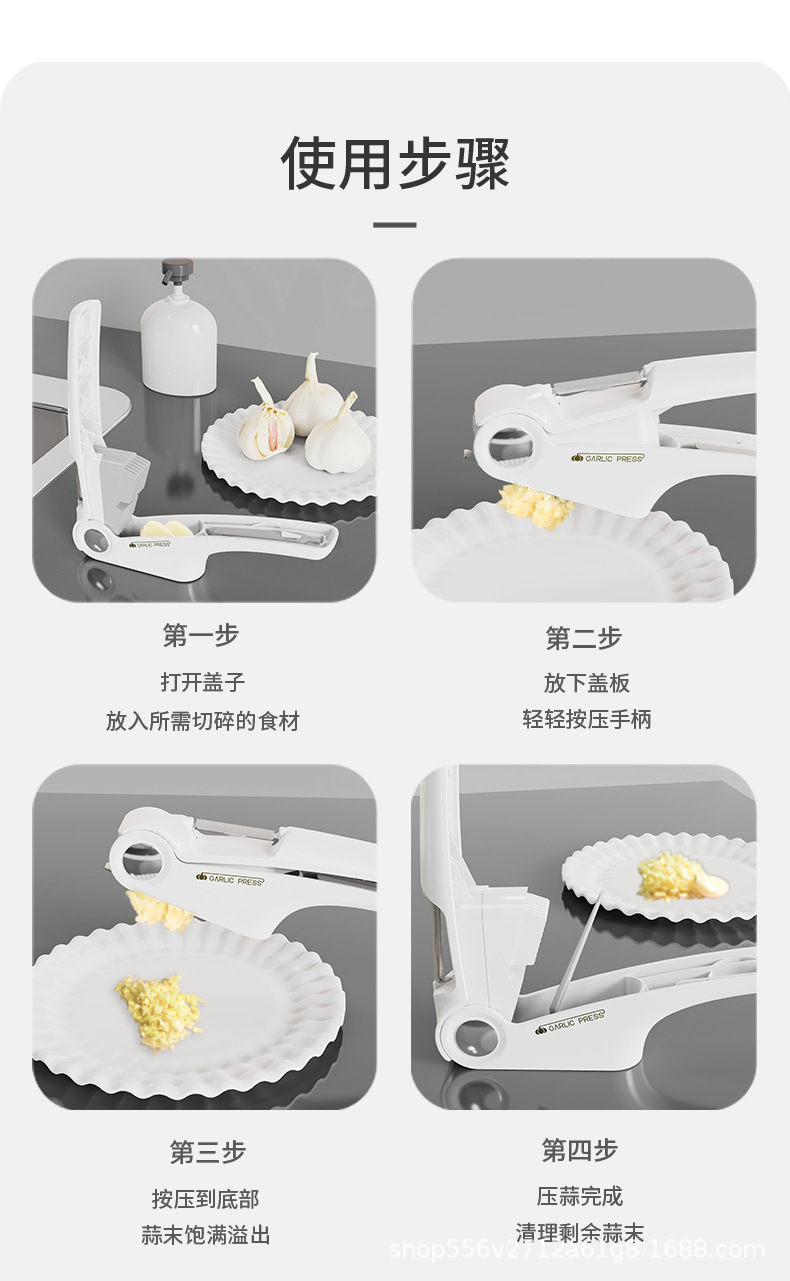 使用步骤

GARLIC PRESS

GARLIC PRESS

第一步
打开盖子
放入所需切碎的食材

第二步
放下盖板
轻轻按压手柄

GARLIC PRESS

GARLIC PRESS

第三步
按压到底部
蒜末饱满溢出

第四步
压蒜完成
清理剩余蒜末

shop556v2712a61g8.1688.com