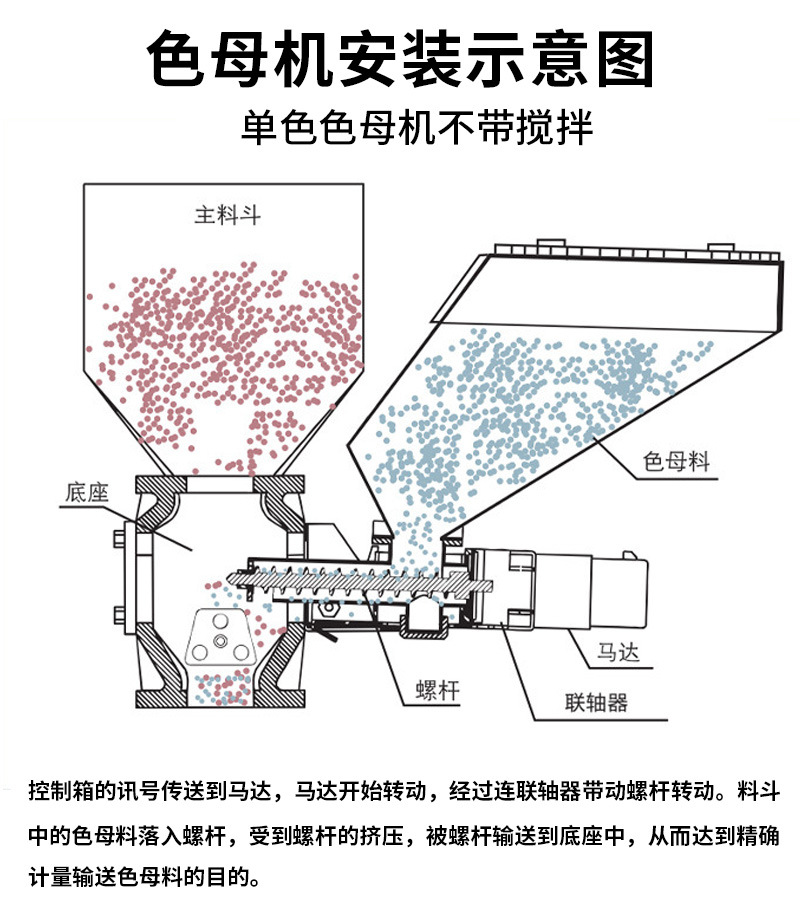 色母机安装示意图

单色色母机不带搅拌

主料斗

色母料

底座

马达

螺杆

联轴器

控制箱的讯号传送到马达，马达开始转动，经过连联轴器带动螺杆转动。料斗中的色母料落入螺杆，受到螺杆的挤压，被螺杆输送到底座中，从而达到精确计量输送色母料的目的。