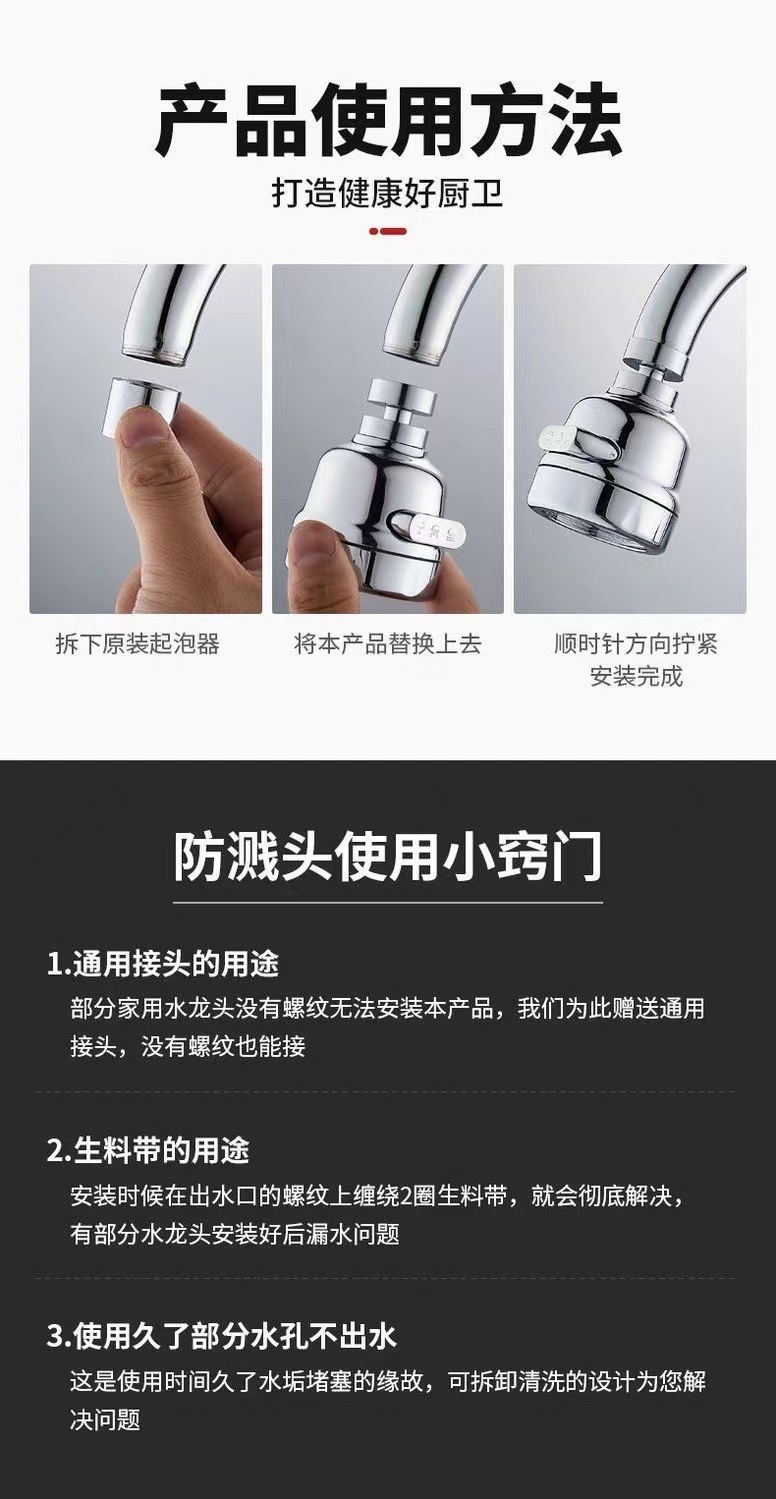 产品使用方法

打造健康好厨卫

拆下原装起泡器

将本产品替换上去

顺时针方向拧紧
安装完成

防溅头使用小窍门

1.通用接头的用途

部分家用水龙头没有螺纹无法安装本产品，我们为此赠送通用接头，没有螺纹也能接

2.生料带的用途

安装时候在出水口的螺纹上缠绕2圈生料带，就会彻底解决，有部分水龙头安装好后漏水问题

3.使用久了部分水孔不出水

这是使用时间久了水垢堵塞的缘故，可拆卸清洗的设计为您解决问题